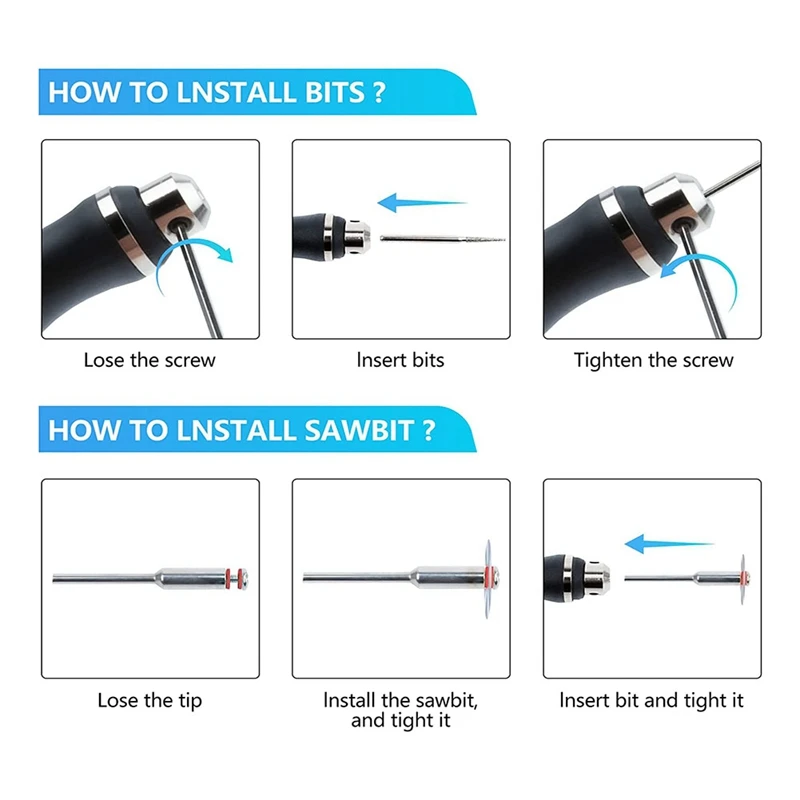 HOW TO LNSTALL BITS ?

Lose the screw

Insert bits

Tighten the screw

HOW TO LNSTALL SAWBIT ?

Lose the tip

Install the sawbit, and tight it

Insert bit and tight it