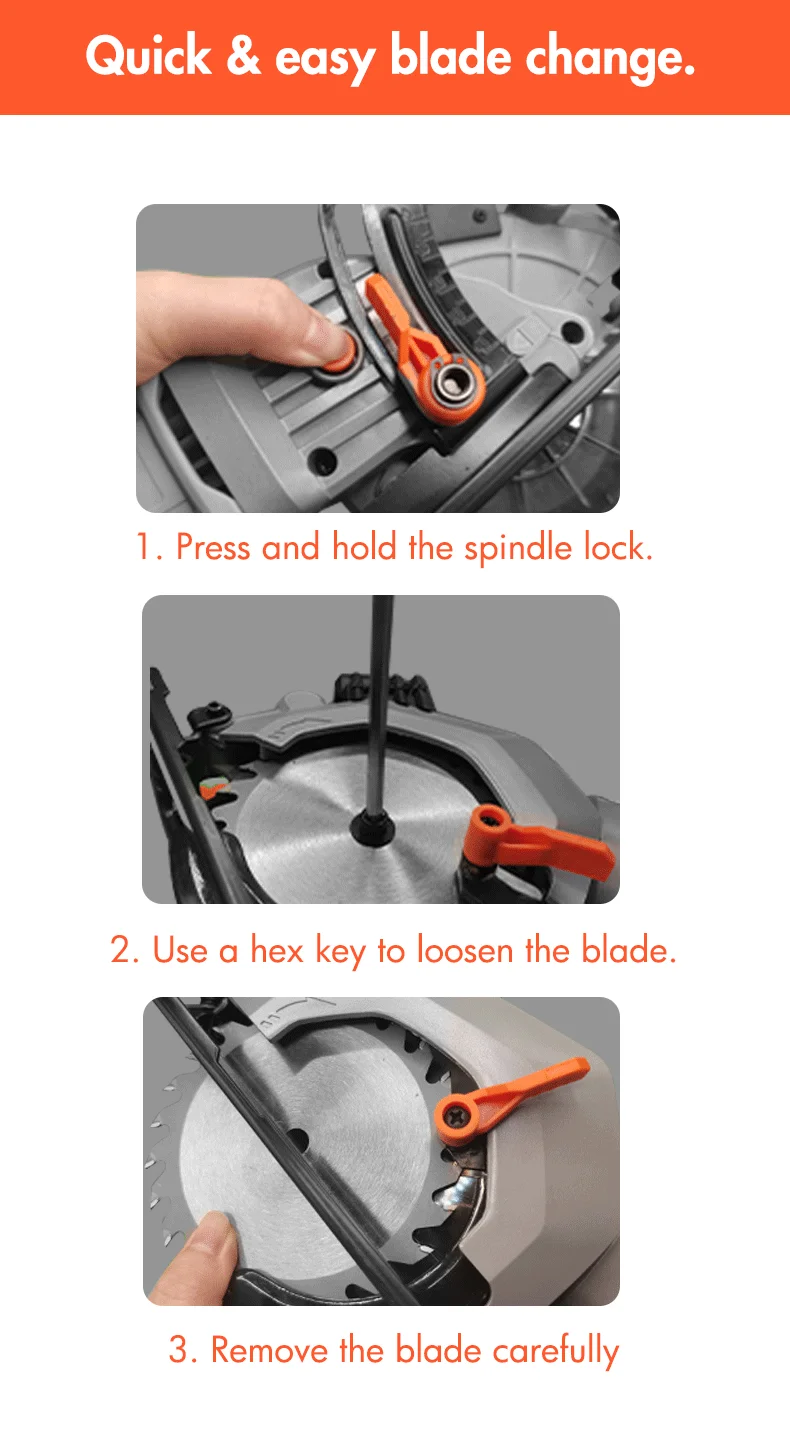 Quick & easy blade change.

1. Press and hold the spindle lock.

2. Use a hex key to loosen the blade.

3. Remove the blade carefully