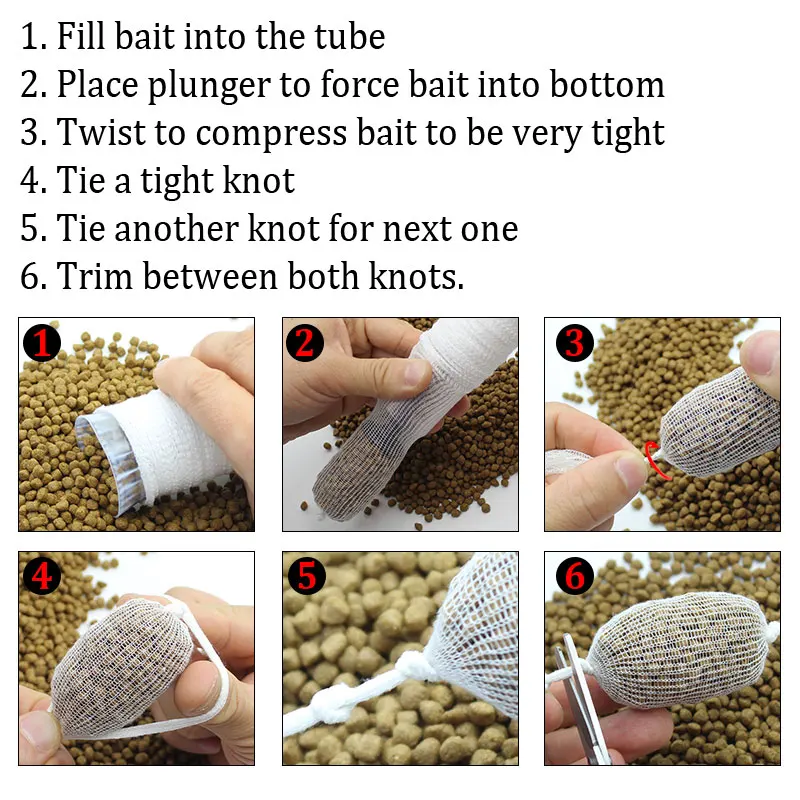 1. Fill bait into the tube
2. Place plunger to force bait into bottom
3. Twist to compress bait to be very tight
4. Tie a tight knot
5. Tie another knot for next one
6. Trim between both knots.

1

2

3

4

5

6