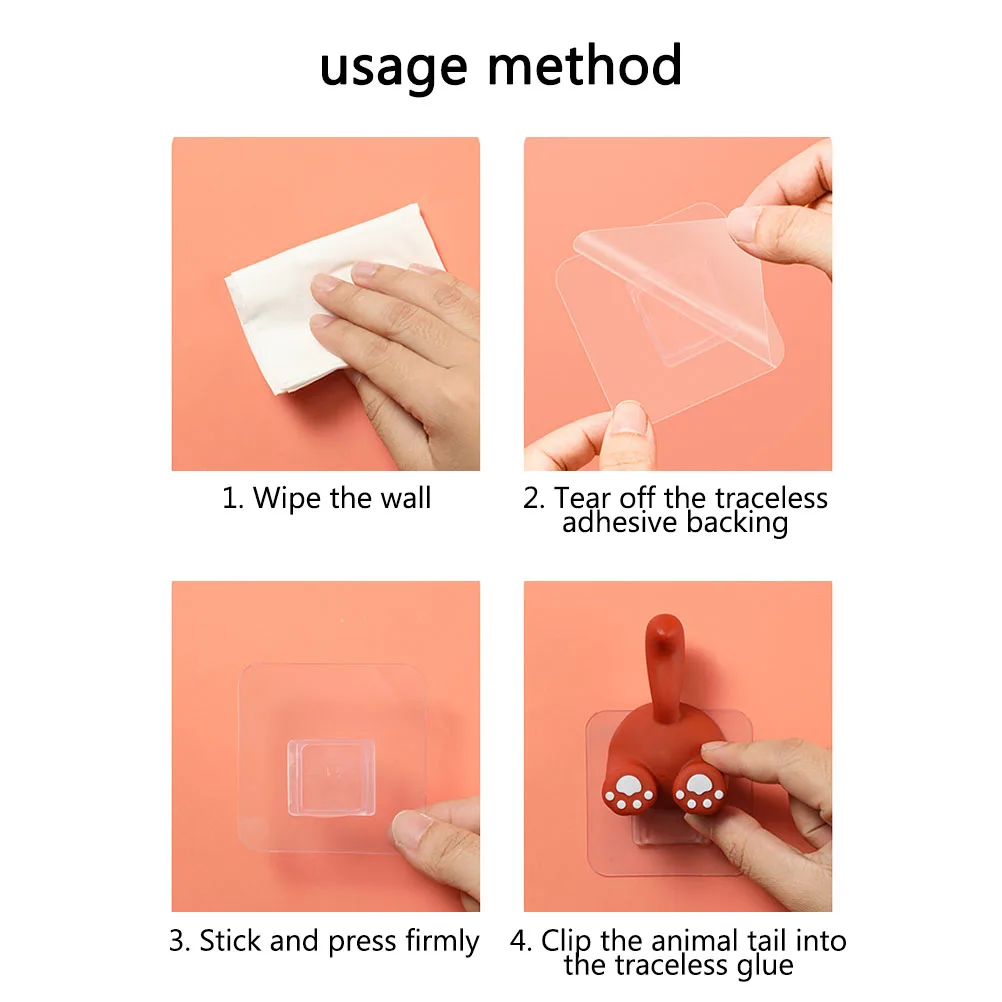 usage method

1. Wipe the wall

2. Tear off the traceless adhesive backing

3. Stick and press firmly

4. Clip the animal tail into the traceless glue