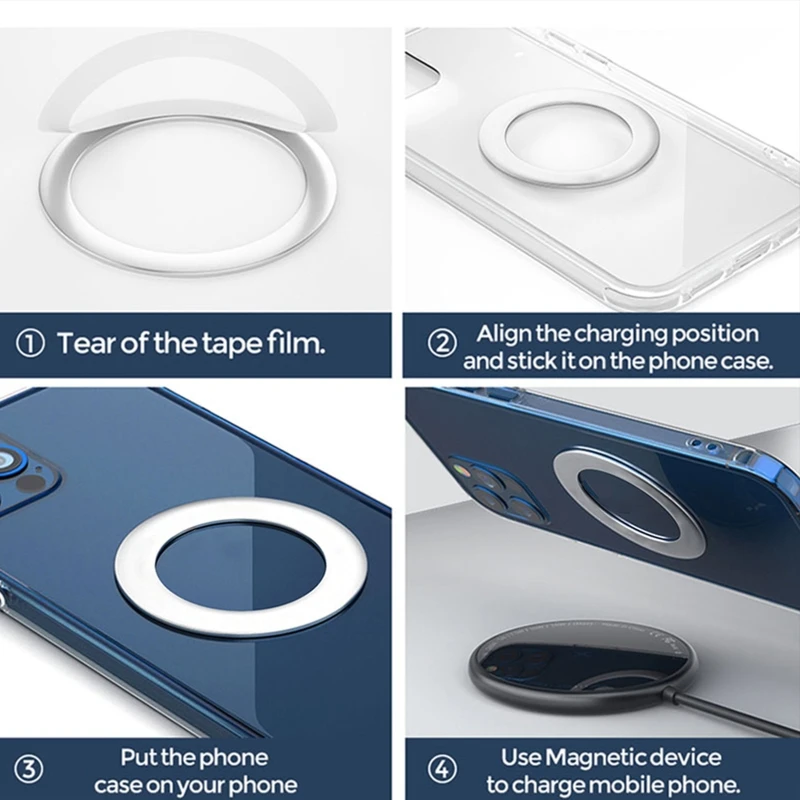 ① Tear of the tape film.

② Align the charging position and stick it on the phone case.

③ Put the phone case on your phone

④ Use Magnetic device to charge mobile phone.