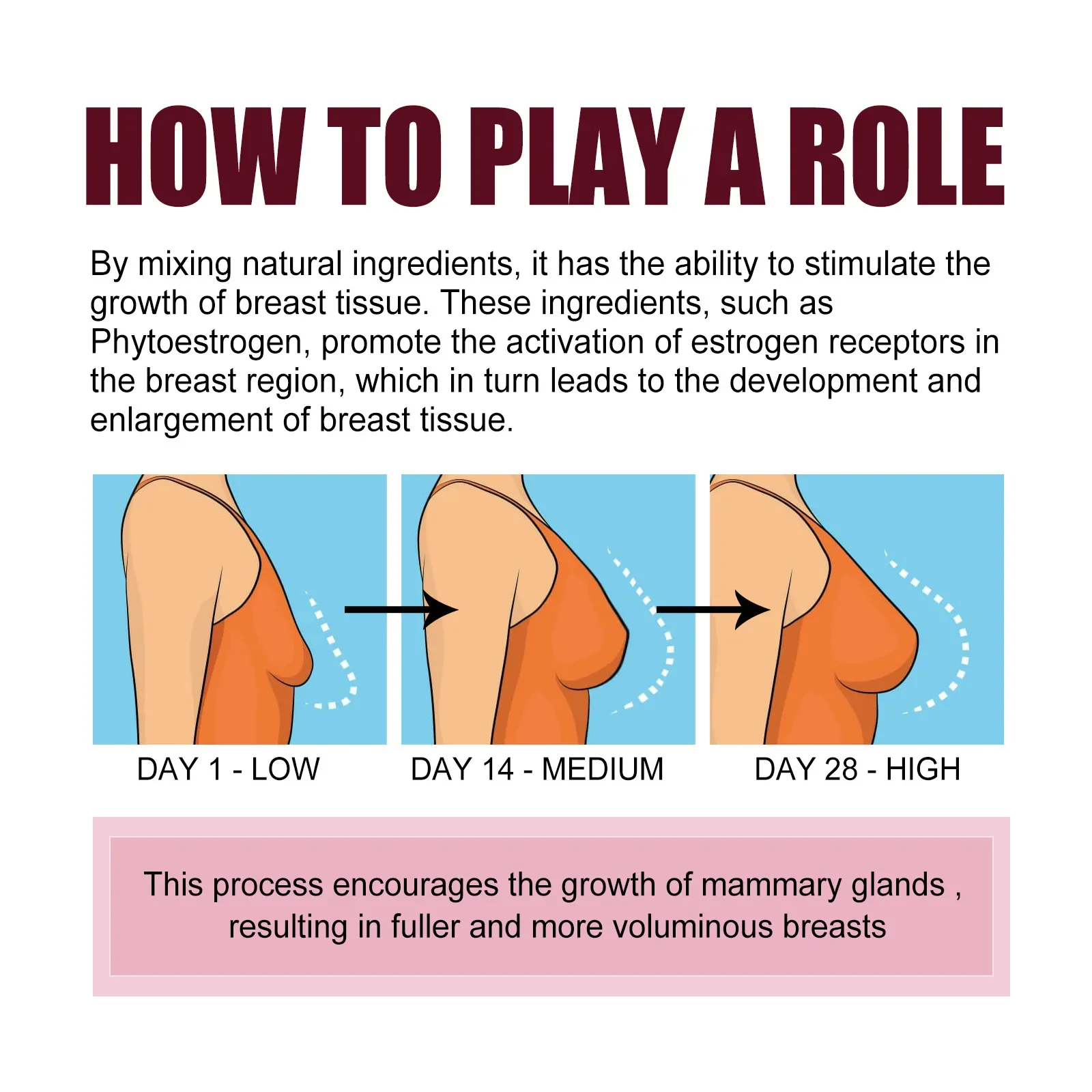 HOW TO PLAY A ROLE

By mixing natural ingredients, it has the ability to stimulate the growth of breast tissue. These ingredients, such as Phytoestrogen, promote the activation of estrogen receptors in the breast region, which in turn leads to the development and enlargement of breast tissue.

DAY 1 - LOW

DAY 14 - MEDIUM

DAY 28 - HIGH

This process encourages the growth of mammary glands , resulting in fuller and more voluminous breasts