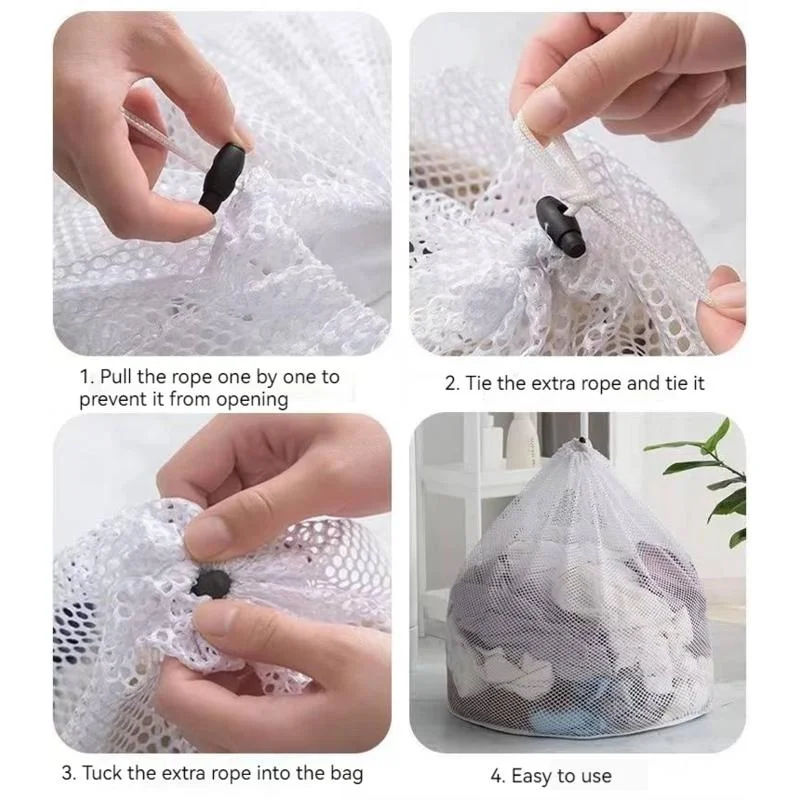 1. Pull the rope one by one to prevent it from opening

2. Tie the extra rope and tie it

3. Tuck the extra rope into the bag

4. Easy to use