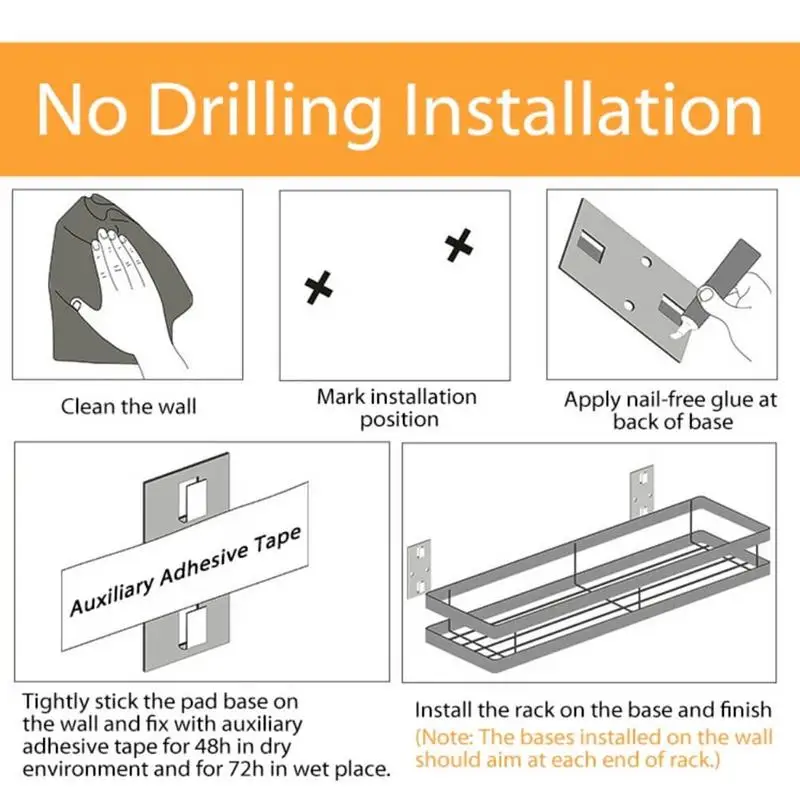 No Drilling Installation

Clean the wall

Mark installation position

Apply nail-free glue at back of base

Auxiliary Adhesive Tape

Tightly stick the pad base on the wall and fix with auxiliary adhesive tape for 48h in dry environment and for 72h in wet place.

Install the rack on the base and finish
(Note: The bases installed on the wall should aim at each end of rack.)