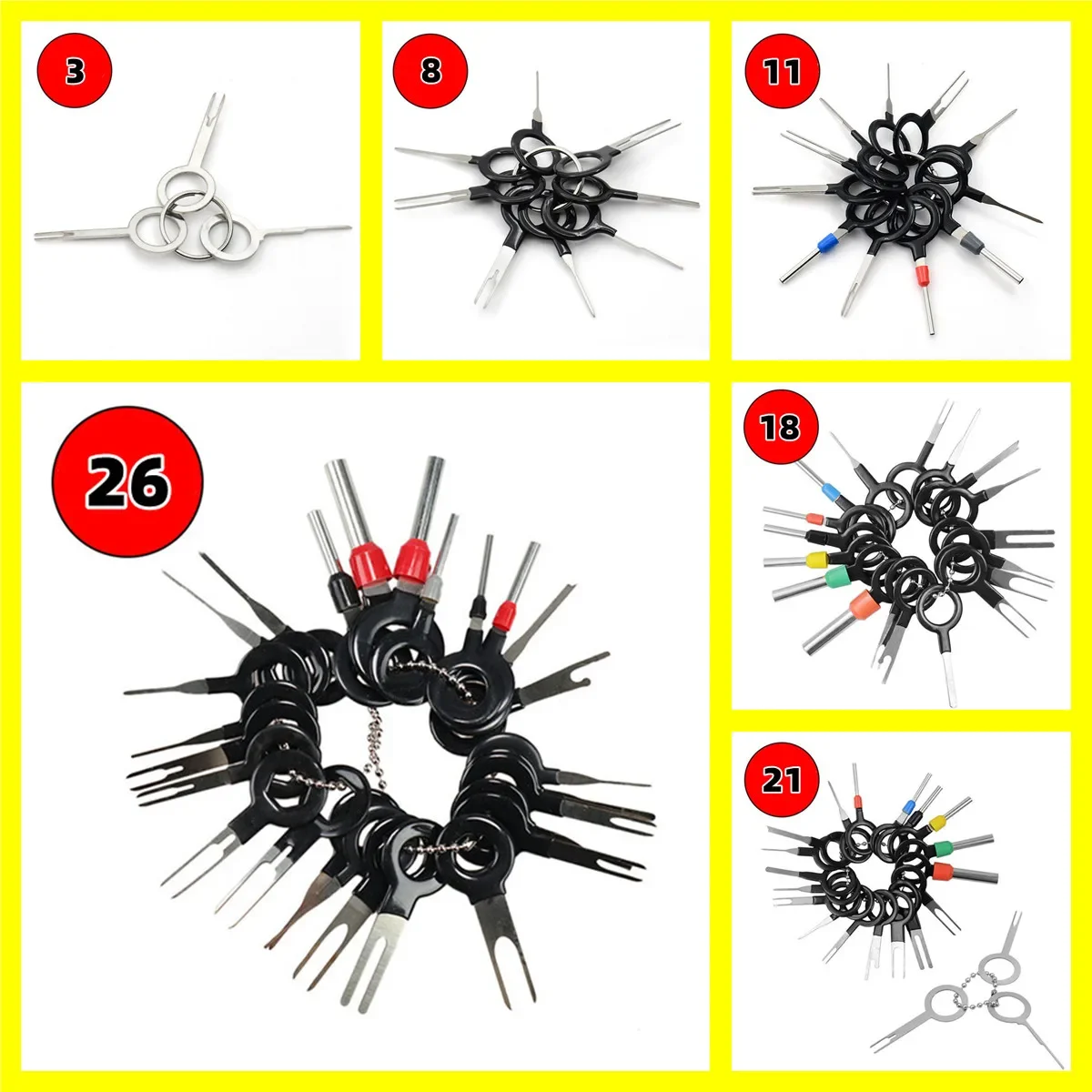 3

8

11

26

18

21