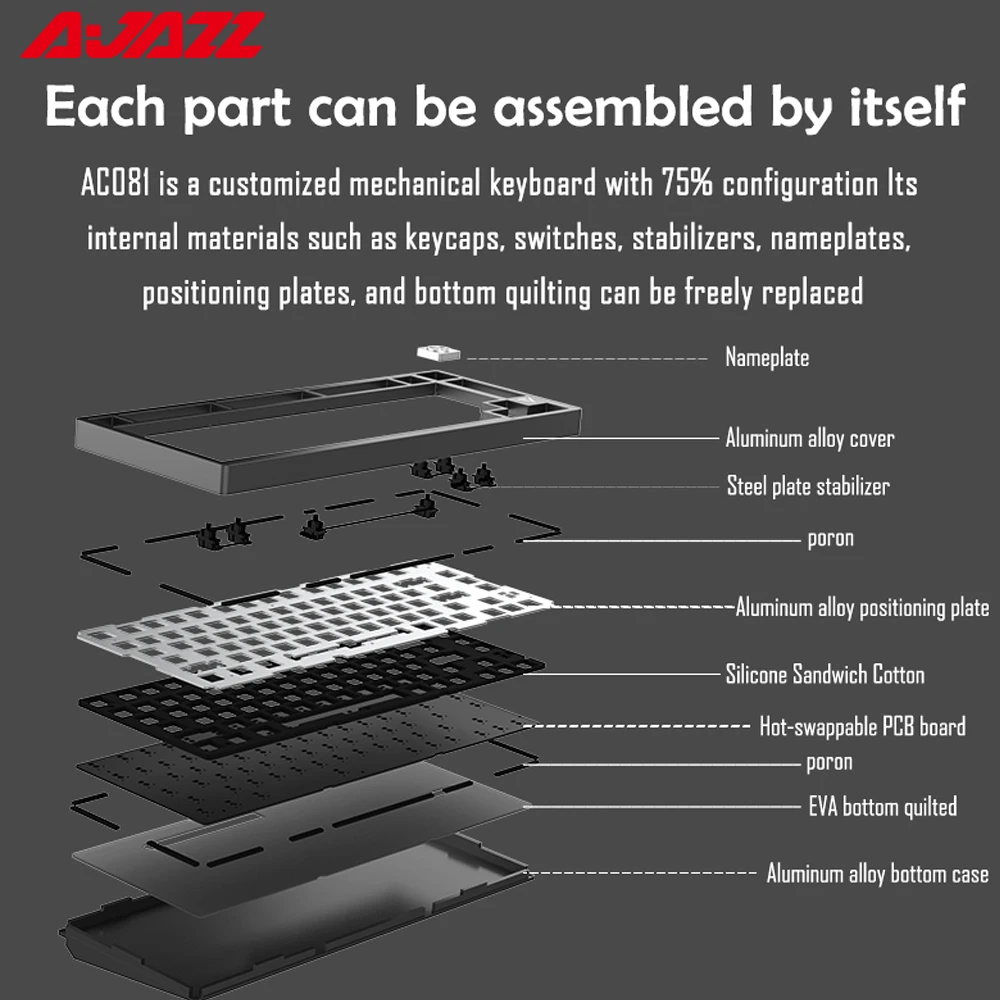 AJAZZ

Each part can be assembled by itself

AC081 is a customized mechanical keyboard with 75% configuration Its internal materials such as keycaps, switches, stabilizers, nameplates, positioning plates, and bottom quilting can be freely replaced

Nameplate

Aluminum alloy cover

Steel plate stabilizer

poron

Aluminum alloy positioning plate

Silicone Sandwich Cotton

Hot-swappable PCB board

poron

EVA bottom quilted

Aluminum alloy bottom case