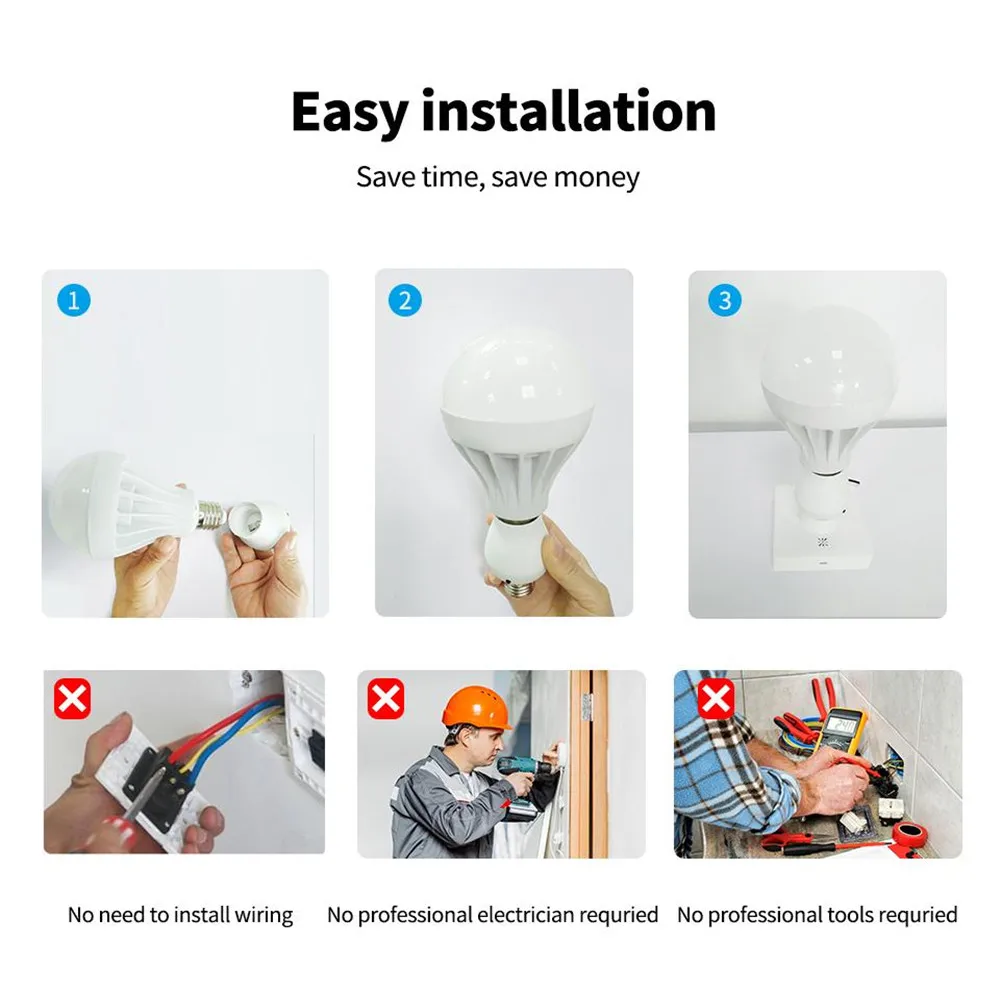 Easy installation

Save time, save money

1

2

3

No need to install wiring

No professional electrician requried

No professional tools requried