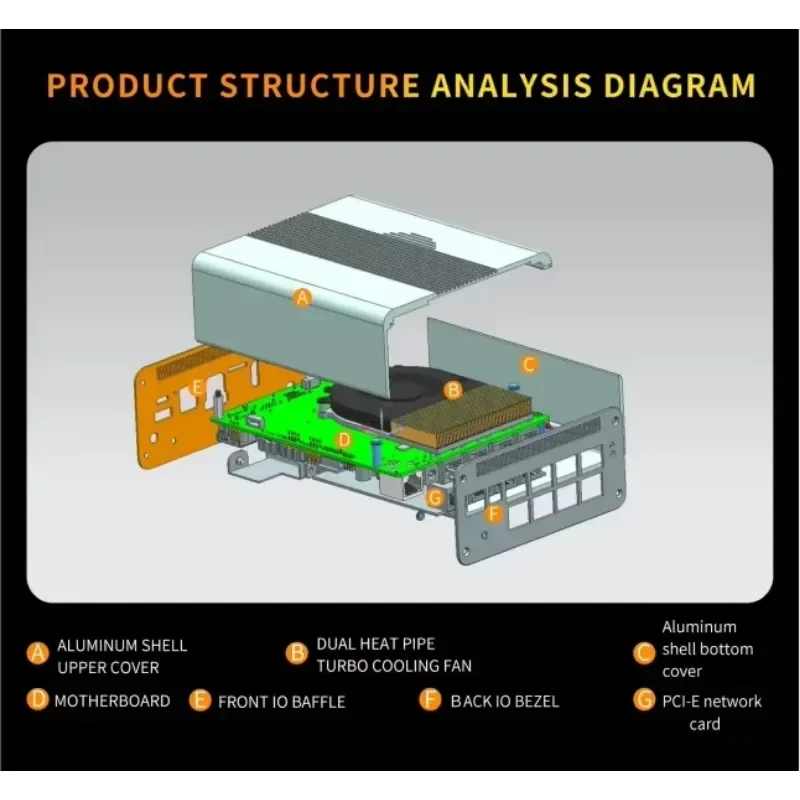 PRODUCT STRUCTURE ANALYSIS DIAGRAM

A

C

E

B

D

G

F

A ALUMINUM SHELL UPPER COVER

B DUAL HEAT PIPE TURBO COOLING FAN

C Aluminum shell bottom cover

D MOTHERBOARD

E FRONT IO BAFFLE

F BACK IO BEZEL

G PCI-E network card