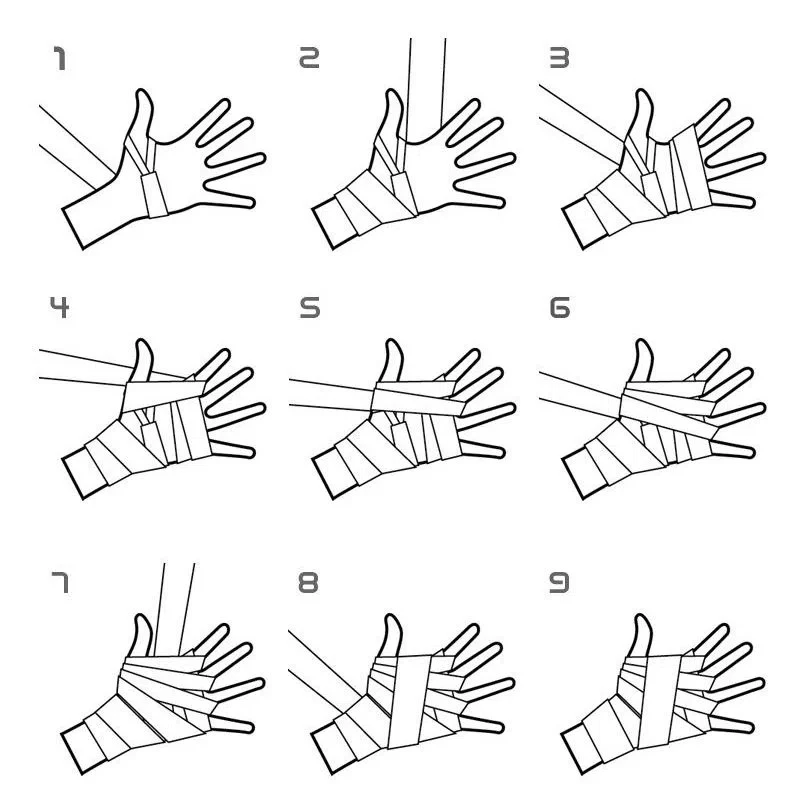 1

2

3

4

5

6

7

8

9