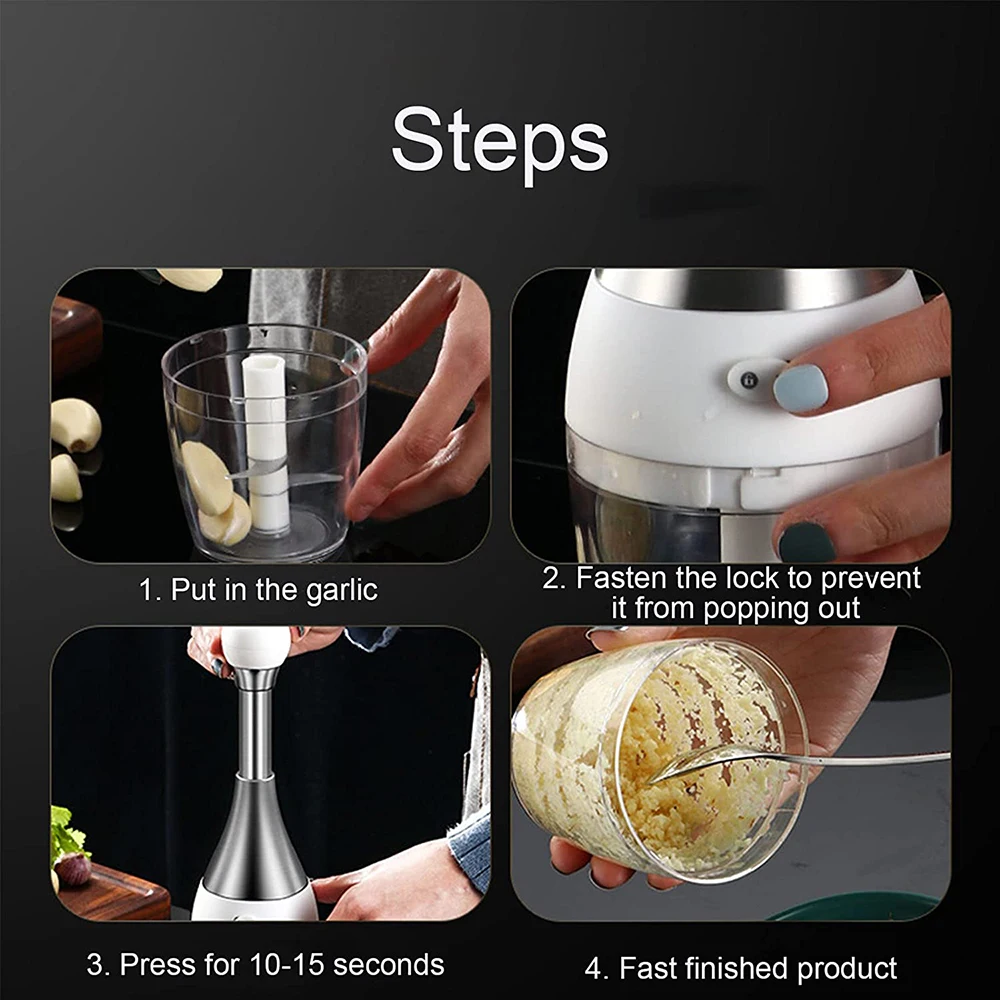 Steps

1. Put in the garlic

2. Fasten the lock to prevent it from popping out

3. Press for 10-15 seconds

4. Fast finished product