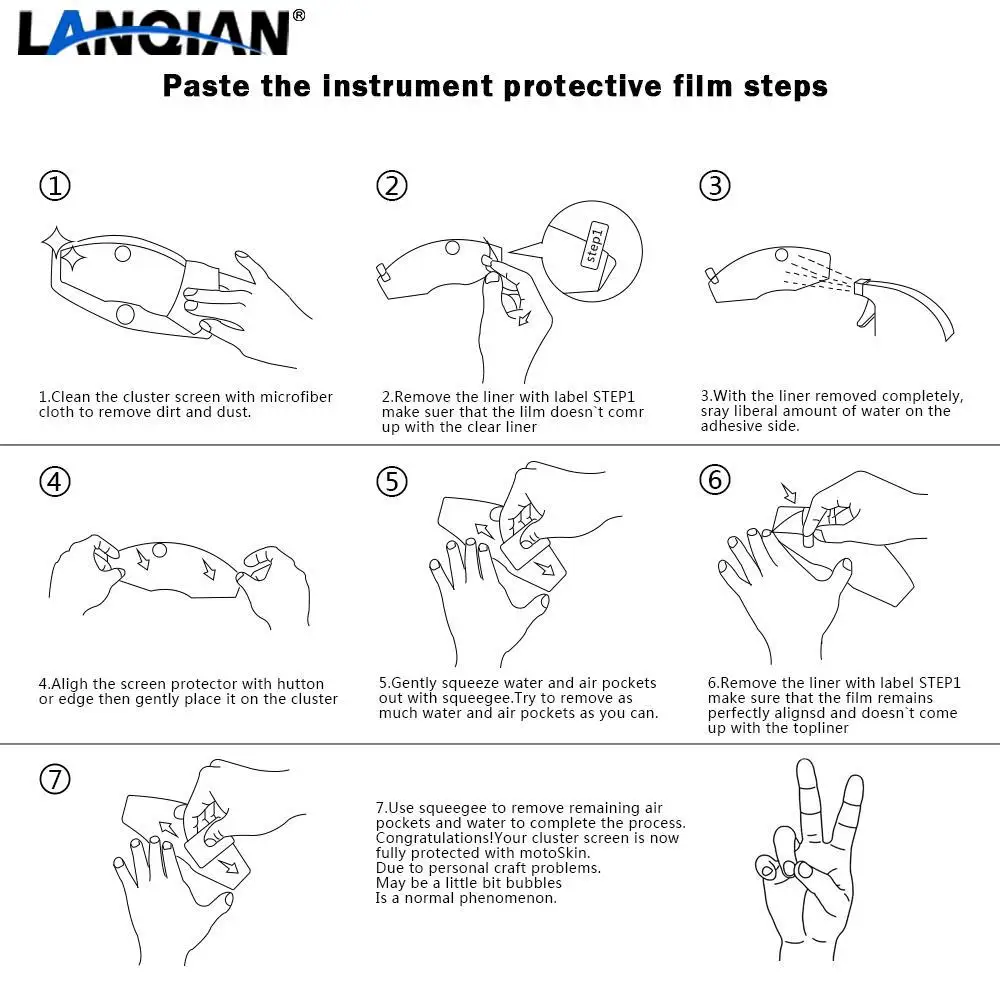 LANQIAN®

Paste the instrument protective film steps

①

1.Clean the cluster screen with microfiber cloth to remove dirt and dust.

②

step1

2.Remove the liner with label STEP1 make suer that the lilm doesn`t comr up with the clear liner

③

3.With the liner removed completely, sray liberal amount of water on the adhesive side.

④

4.Aligh the screen protector with hutton or edge then gently place it on the cluster

⑤

5.Gently squeeze water and air pockets out with squeegee.Try to remove as much water and air pockets as you can.

⑥

6.Remove the liner with label STEP1 make sure that the film remains perfectly alignsd and doesn`t come up with the topliner

⑦

7.Use squeegee to remove remaining air pockets and water to complete the process. Congratulations!Your cluster screen is now fully protected with motoSkin.
Due to personal craft problems.
May be a little bit bubbles
Is a normal phenomenon.