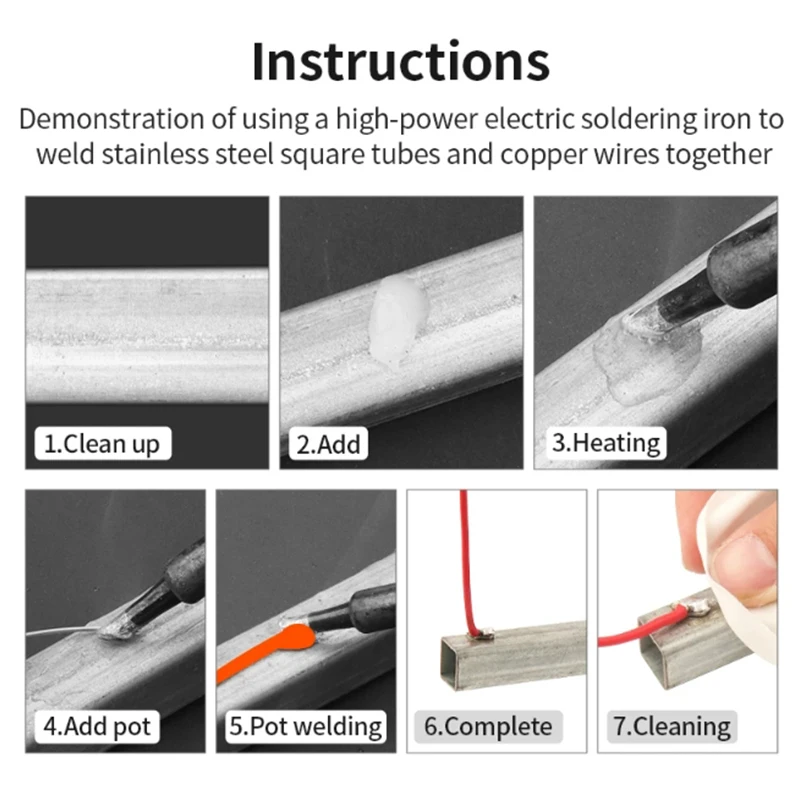 Instructions

Demonstration of using a high-power electric soldering iron to weld stainless steel square tubes and copper wires together

1.Clean up

2.Add

3.Heating

4.Add pot

5.Pot welding

6.Complete

7.Cleaning