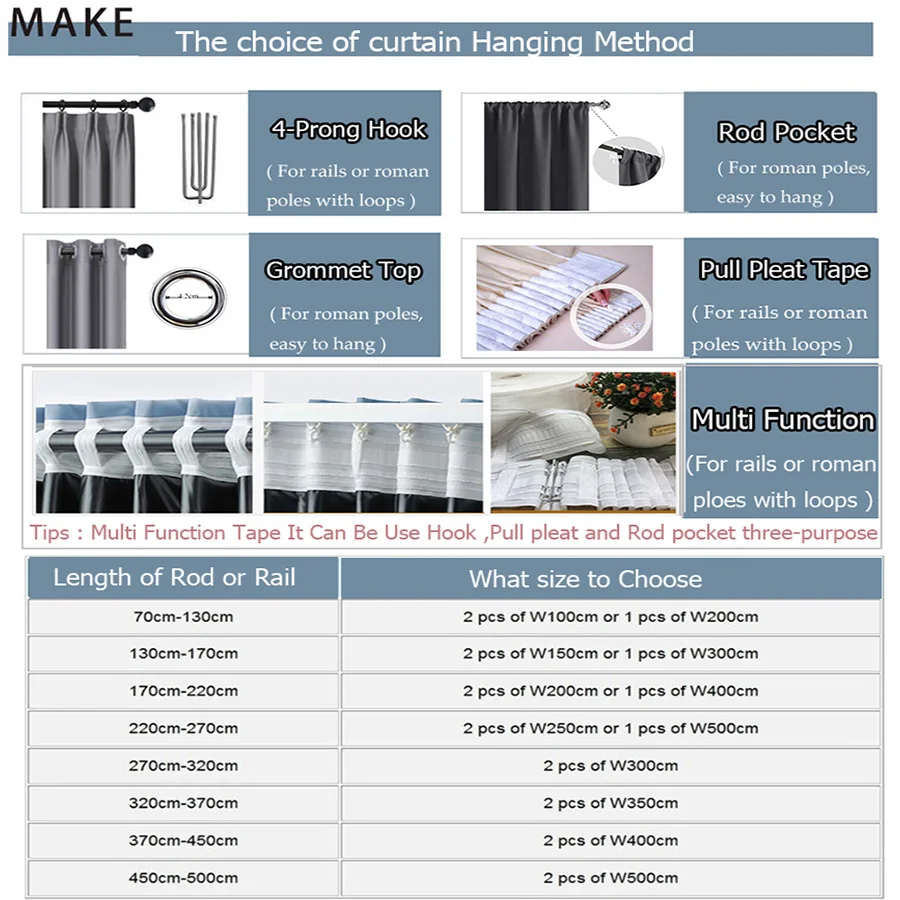 MAKE

The choice of curtain Hanging Method

4-Prong Hook
( For rails or roman poles with loops )

Rod Pocket
( For roman poles, easy to hang )

Grommet Top
( For roman poles, easy to hang )

Pull Pleat Tape
( For rails or roman poles with loops )

Multi Function
(For rails or roman ploes with loops )

Tips : Multi Function Tape It Can Be Use Hook ,Pull pleat and Rod pocket three-purpose

| Length of Rod or Rail | What size to Choose |
|---|---|
| 70cm-130cm | 2 pcs of W100cm or 1 pcs of W200cm |
| 130cm-170cm | 2 pcs of W150cm or 1 pcs of W300cm |
| 170cm-220cm | 2 pcs of W200cm or 1 pcs of W400cm |
| 220cm-270cm | 2 pcs of W250cm or 1 pcs of W500cm |
| 270cm-320cm | 2 pcs of W300cm |
| 320cm-370cm | 2 pcs of W350cm |
| 370cm-450cm | 2 pcs of W400cm |
| 450cm-500cm | 2 pcs of W500cm |