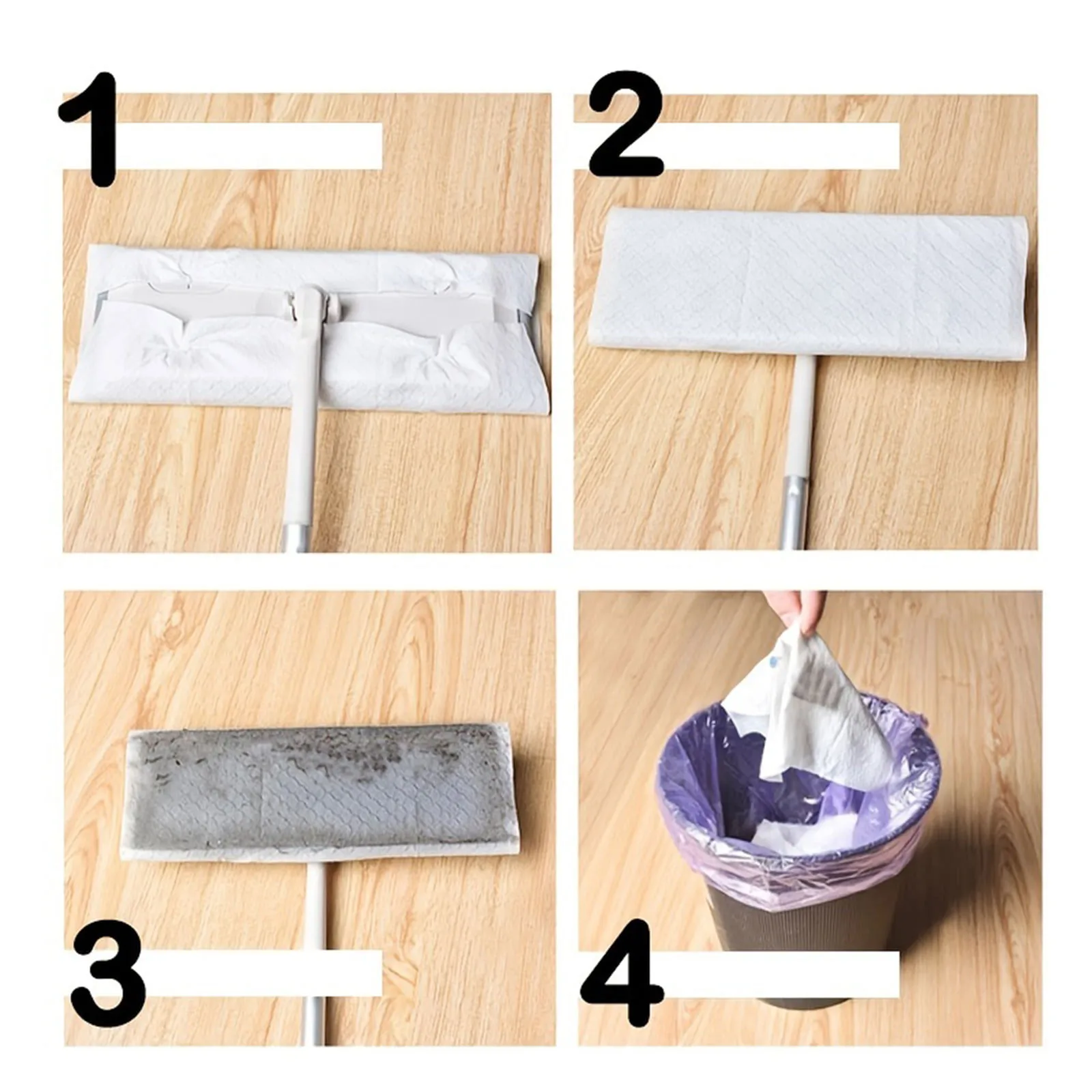 1

2

3

4