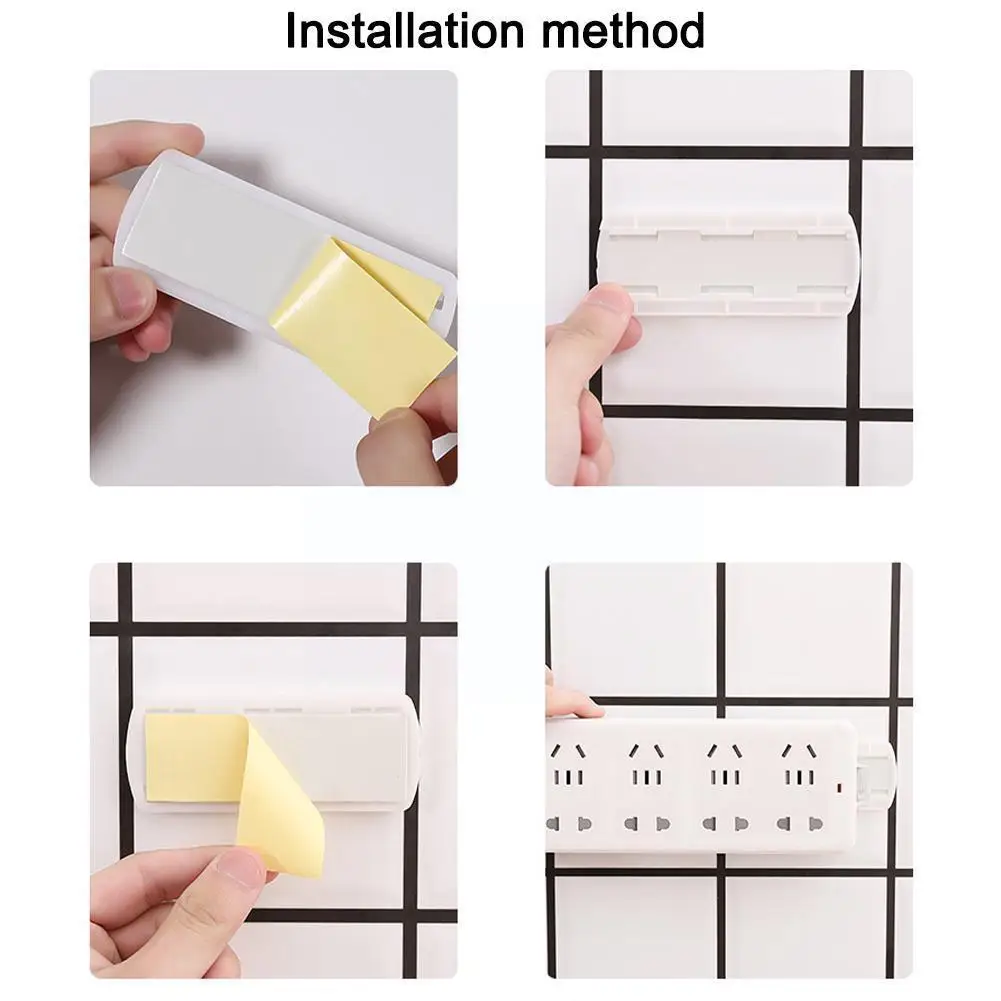 Installation method