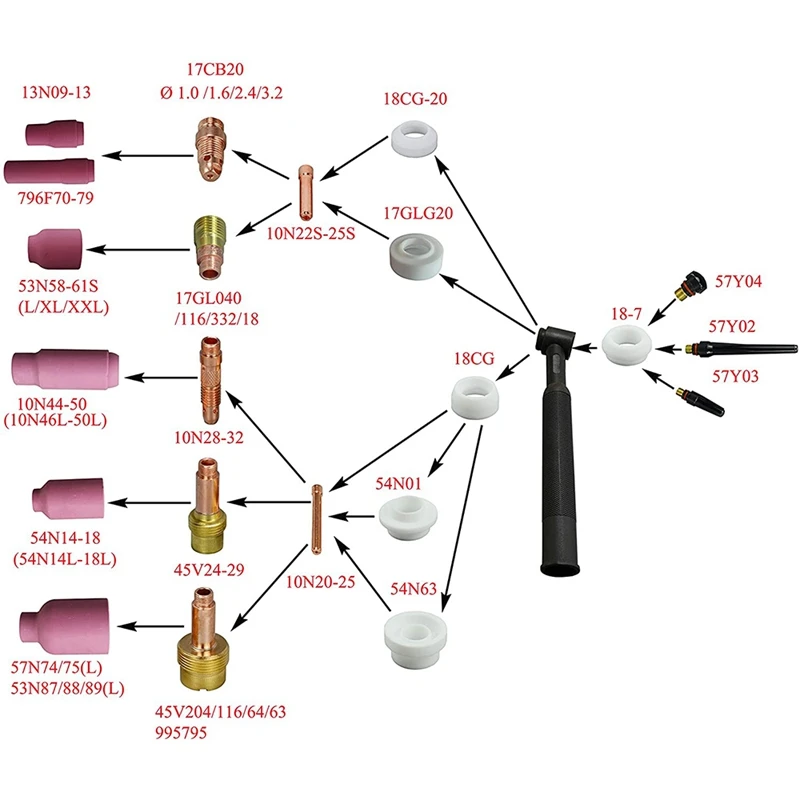 13N09-13

796F70-79

17CB20
Ø 1.0 /1.6/2.4/3.2

18CG-20

10N22S-25S

17GLG20

53N58-61S
(L/XL/XXL)

17GL040
/116/332/18

57Y04

18-7

57Y02

57Y03

18CG

10N44-50
(10N46L-50L)

10N28-32

54N01

54N14-18
(54N14L-18L)

45V24-29

10N20-25

54N63

57N74/75(L)
53N87/88/89(L)

45V204/116/64/63
995795