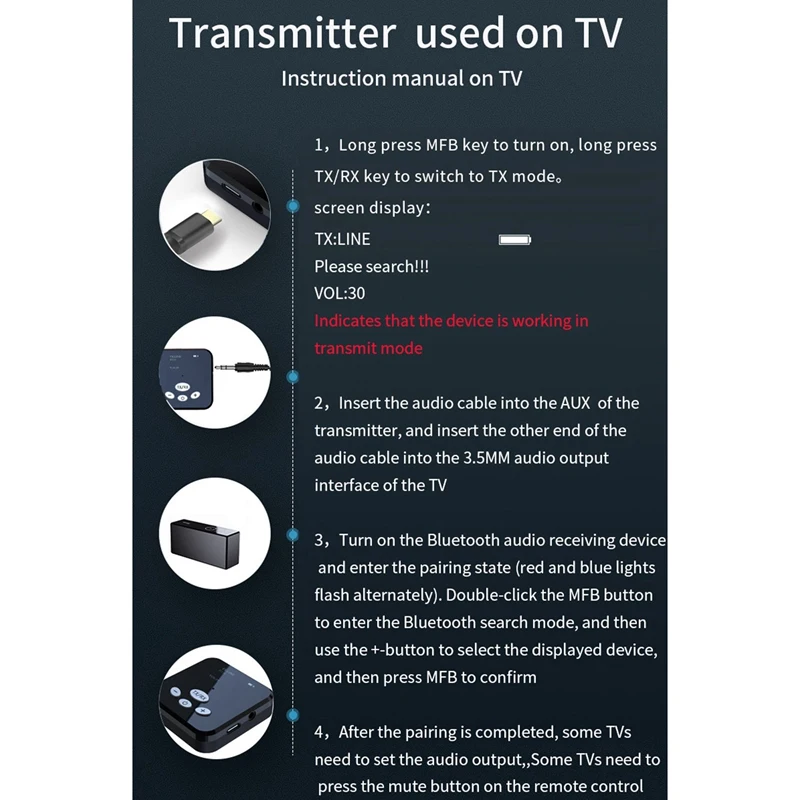 Transmitter used on TV

Instruction manual on TV

1，Long press MFB key to turn on, long press TX/RX key to switch to TX mode。
screen display：
TX:LINE
Please search!!!
VOL:30
Indicates that the device is working in transmit mode

2，Insert the audio cable into the AUX of the transmitter, and insert the other end of the audio cable into the 3.5MM audio output interface of the TV

3，Turn on the Bluetooth audio receiving device and enter the pairing state (red and blue lights flash alternately). Double-click the MFB button to enter the Bluetooth search mode, and then use the +-button to select the displayed device, and then press MFB to confirm

4，After the pairing is completed, some TVs need to set the audio output,,Some TVs need to press the mute button on the remote control