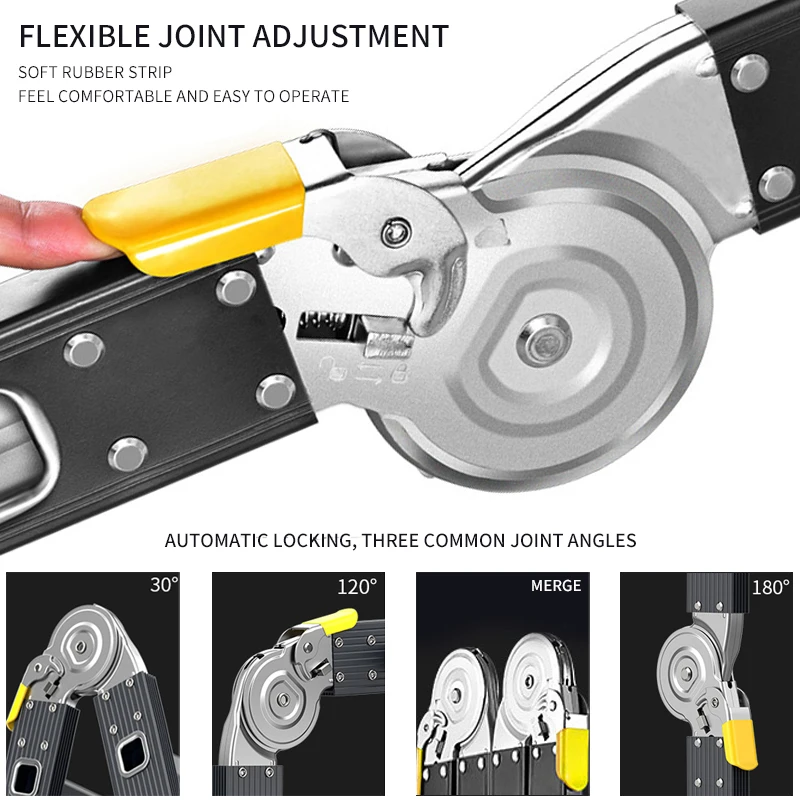 FLEXIBLE JOINT ADJUSTMENT

SOFT RUBBER STRIP
FEEL COMFORTABLE AND EASY TO OPERATE

AUTOMATIC LOCKING, THREE COMMON JOINT ANGLES

30°

120°

MERGE

180°