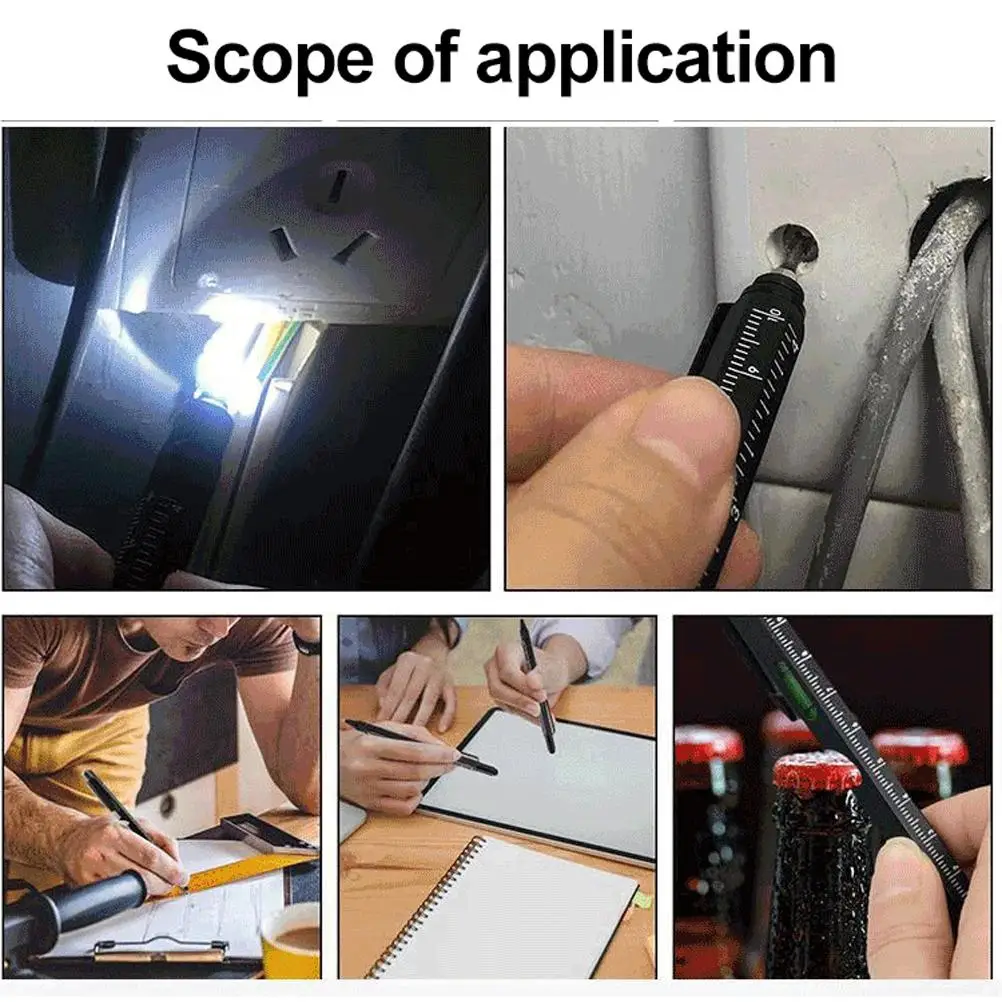 Scope of application