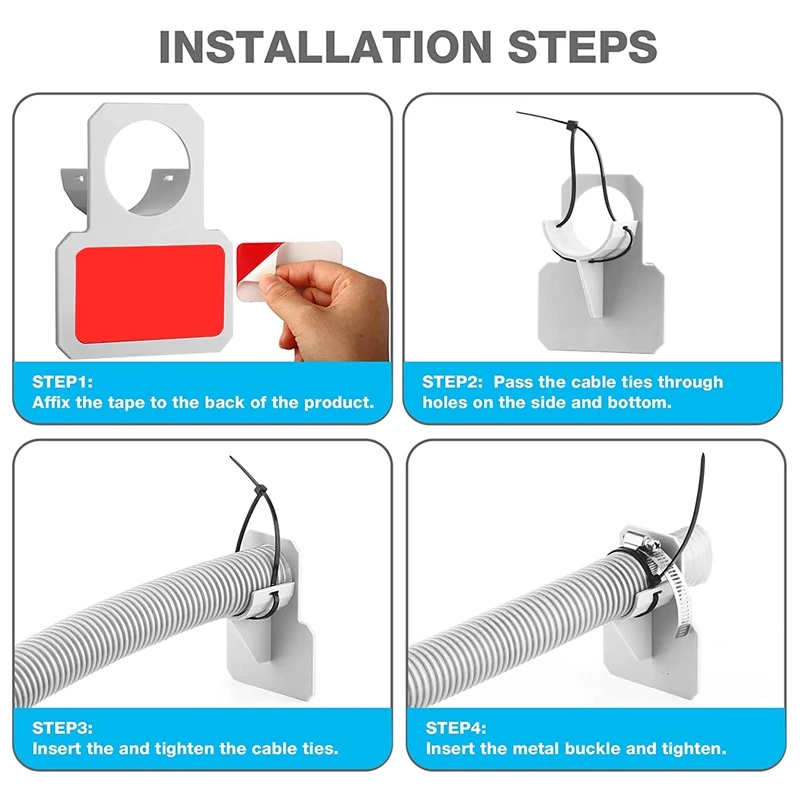 INSTALLATION STEPS

STEP1:
Affix the tape to the back of the product.

STEP2: Pass the cable ties through holes on the side and bottom.

STEP3:
Insert the and tighten the cable ties.

STEP4:
Insert the metal buckle and tighten.