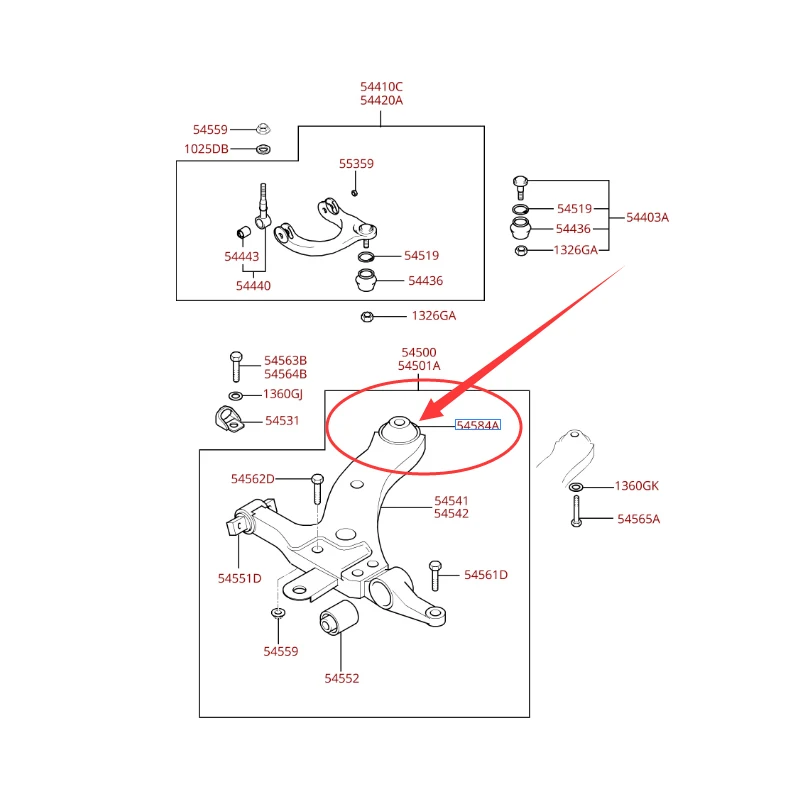 54410C
54420A

54559
1025DB
55359
54443
54440
54519
54436
1326GA

54519
54436
1326GA
54403A

54563B
54564B
1360GJ
54531

54500
54501A
54584A
54562D
54541
54542
54551D
54561D
54559
54552

1360GK
54565A