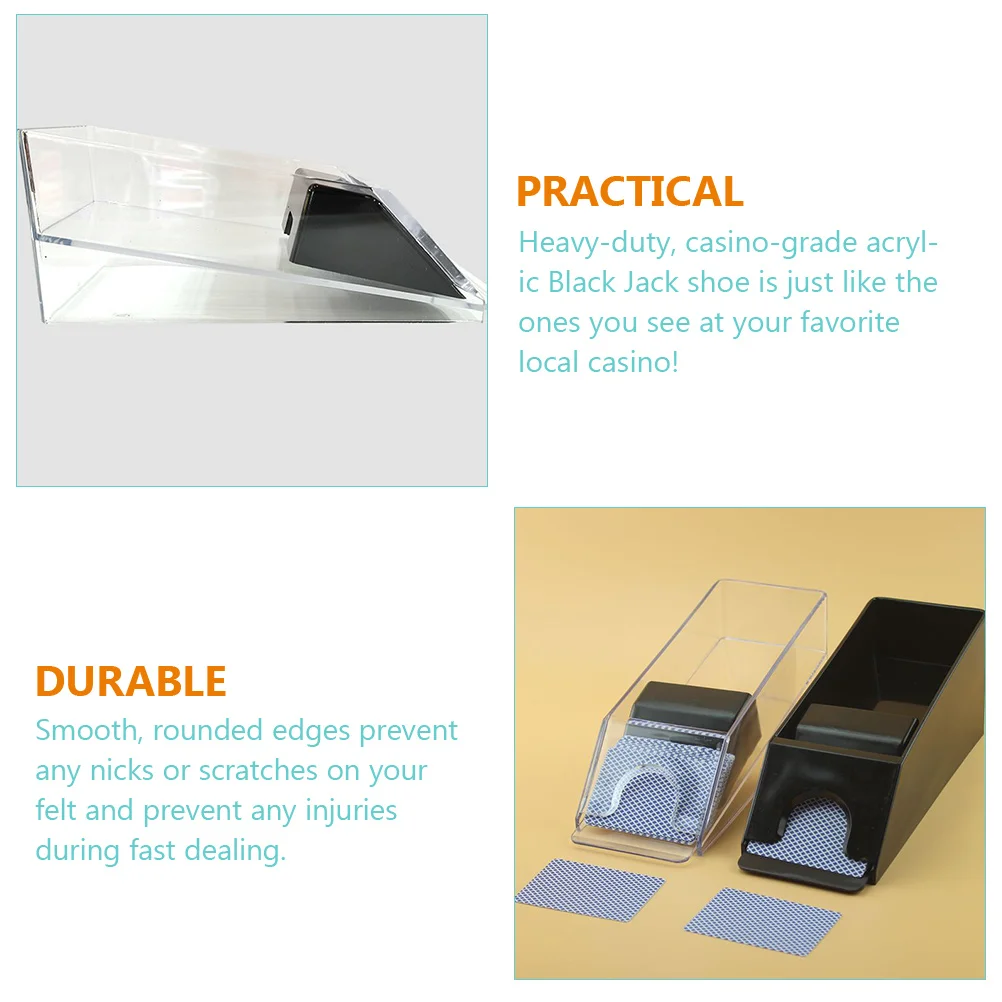 PRACTICAL
Heavy-duty, casino-grade acrylic Black Jack shoe is just like the ones you see at your favorite local casino!

DURABLE
Smooth, rounded edges prevent any nicks or scratches on your felt and prevent any injuries during fast dealing.