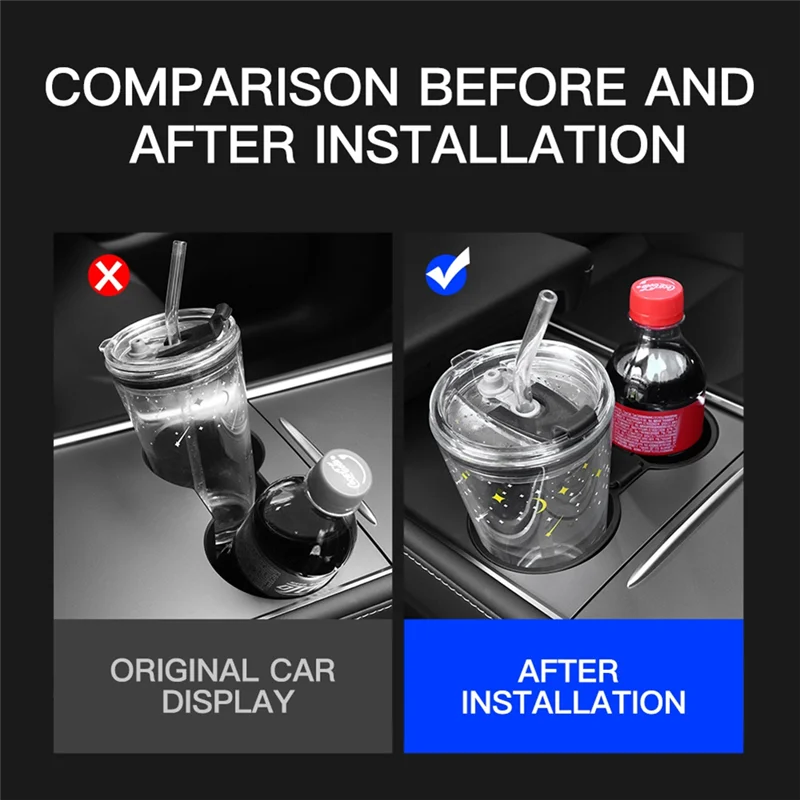 COMPARISON BEFORE AND AFTER INSTALLATION

ORIGINAL CAR DISPLAY

AFTER INSTALLATION