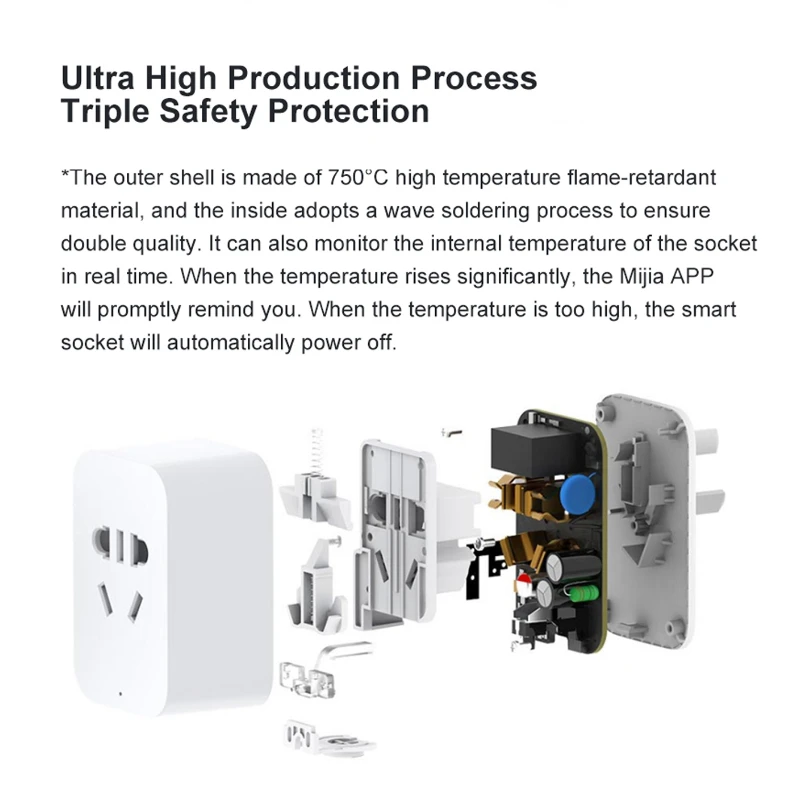 Ultra High Production Process
Triple Safety Protection

*The outer shell is made of 750°C high temperature flame-retardant material, and the inside adopts a wave soldering process to ensure double quality. It can also monitor the internal temperature of the socket in real time. When the temperature rises significantly, the Mijia APP will promptly remind you. When the temperature is too high, the smart socket will automatically power off.