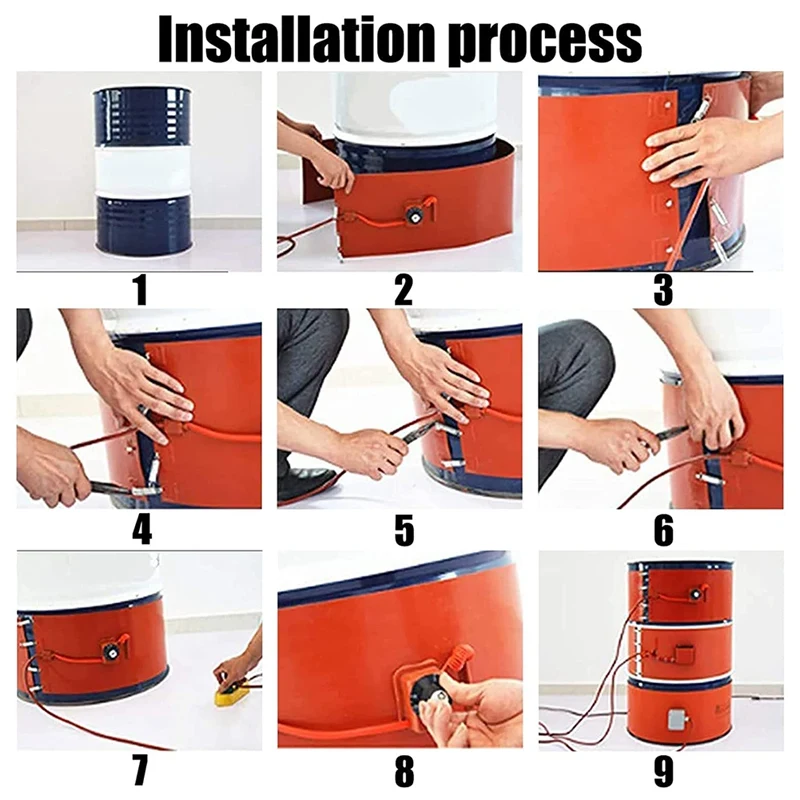 Installation process

1

2

3

4

5

6

7

8

9