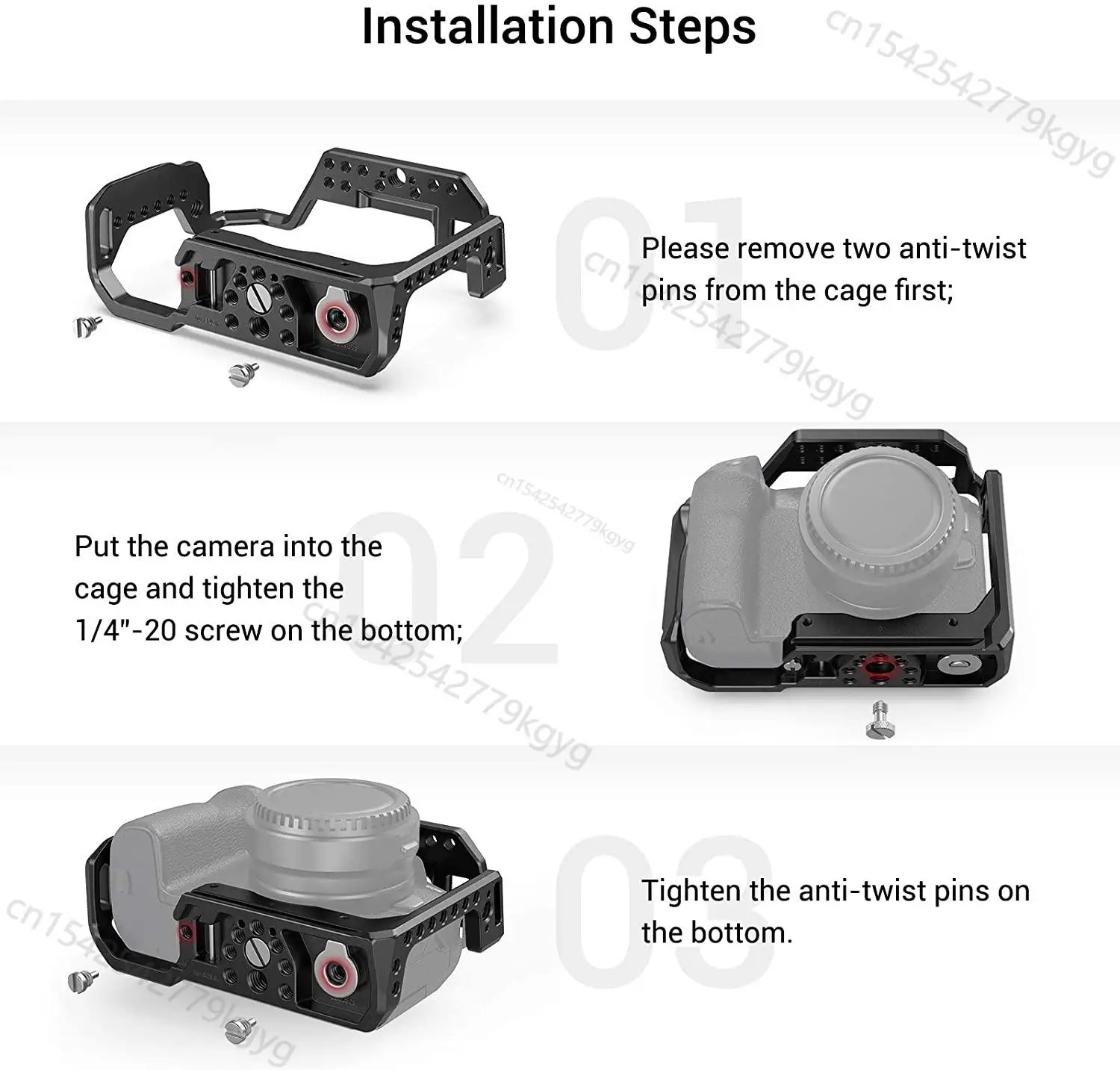 Installation Steps

cn1542542779kgyg

01

Please remove two anti-twist pins from the cage first;

cn1542542779kgyg

cn1542542779kgyg

02

Put the camera into the cage and tighten the 1/4"-20 screw on the bottom;

cn1542542779kgyg

03

Tighten the anti-twist pins on the bottom.

cn1542542779kgyg