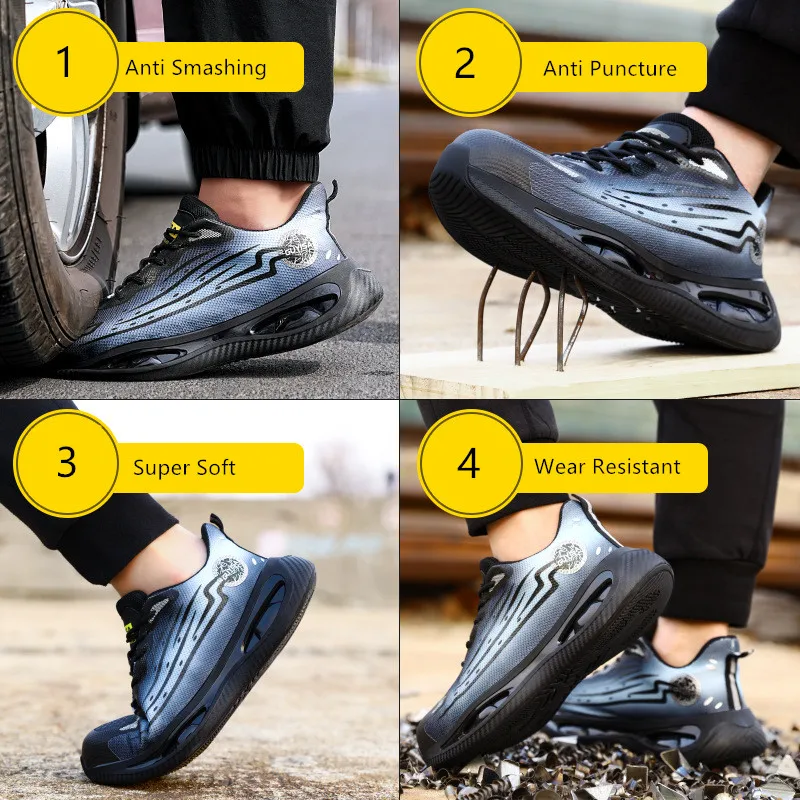 1 Anti Smashing

2 Anti Puncture

3 Super Soft

4 Wear Resistant