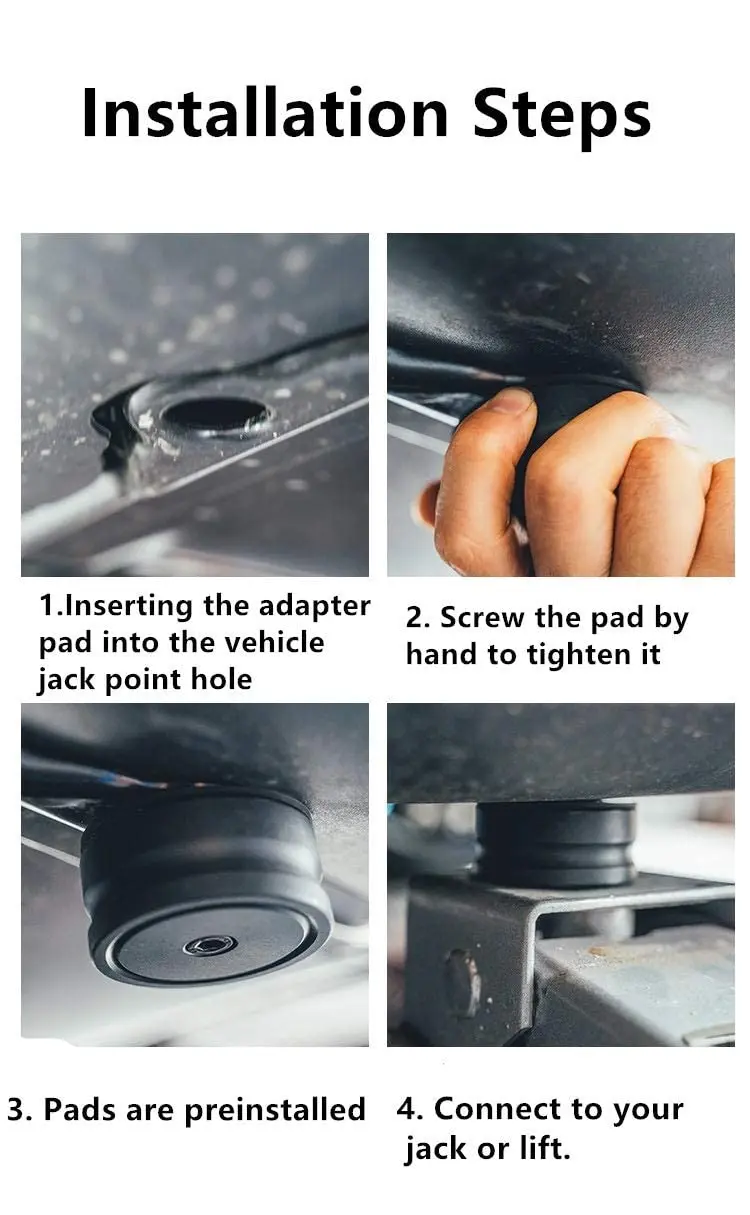 Installation Steps

1.Inserting the adapter pad into the vehicle jack point hole

2. Screw the pad by hand to tighten it

3. Pads are preinstalled

4. Connect to your jack or lift.