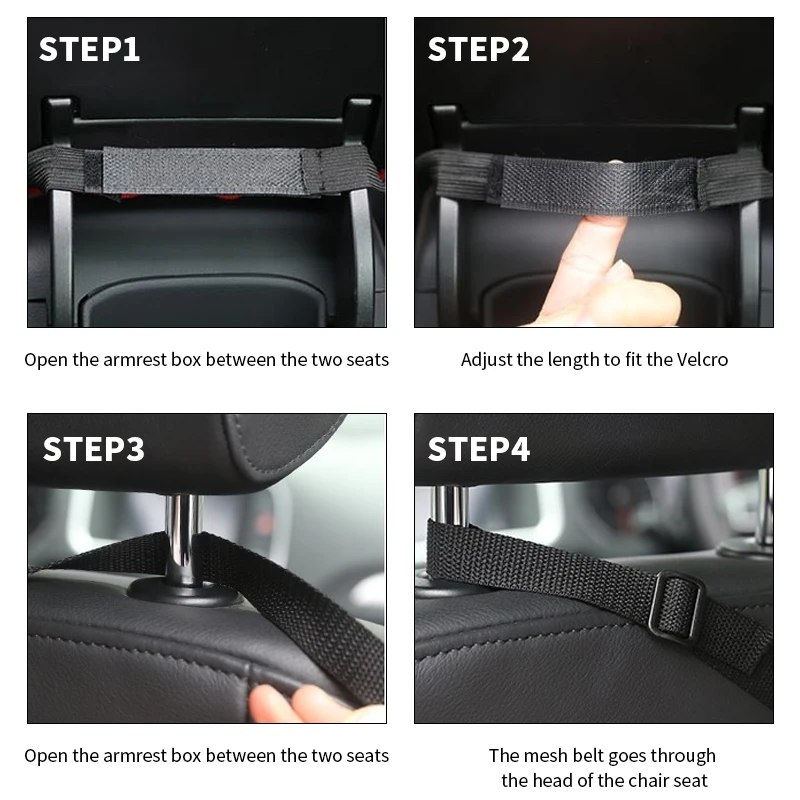 STEP1

Open the armrest box between the two seats

STEP2

Adjust the length to fit the Velcro

STEP3

Open the armrest box between the two seats

STEP4

The mesh belt goes through the head of the chair seat