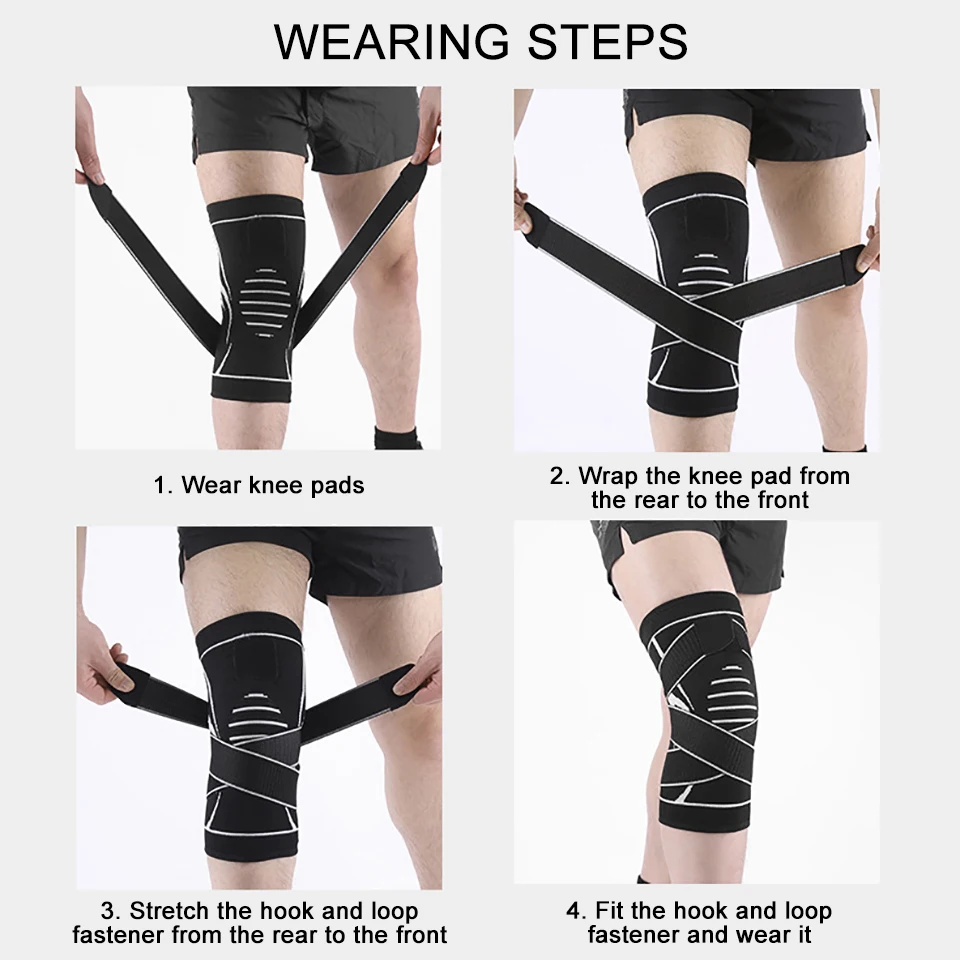 WEARING STEPS

1. Wear knee pads

2. Wrap the knee pad from the rear to the front

3. Stretch the hook and loop fastener from the rear to the front

4. Fit the hook and loop fastener and wear it