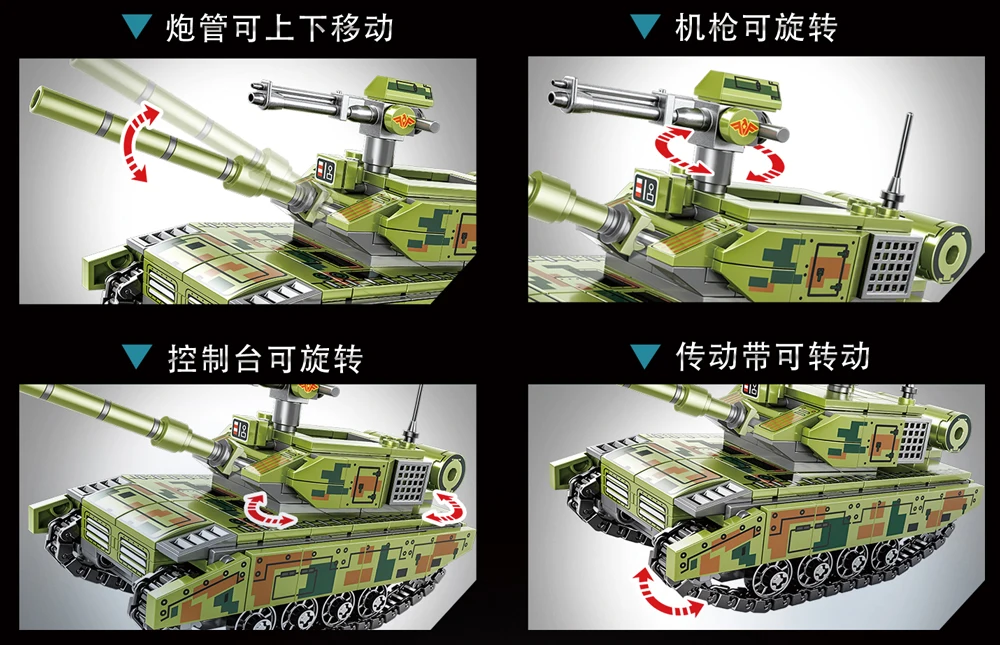 ▼ 炮管可上下移动

▼ 机枪可旋转

▼ 控制台可旋转

▼ 传动带可转动