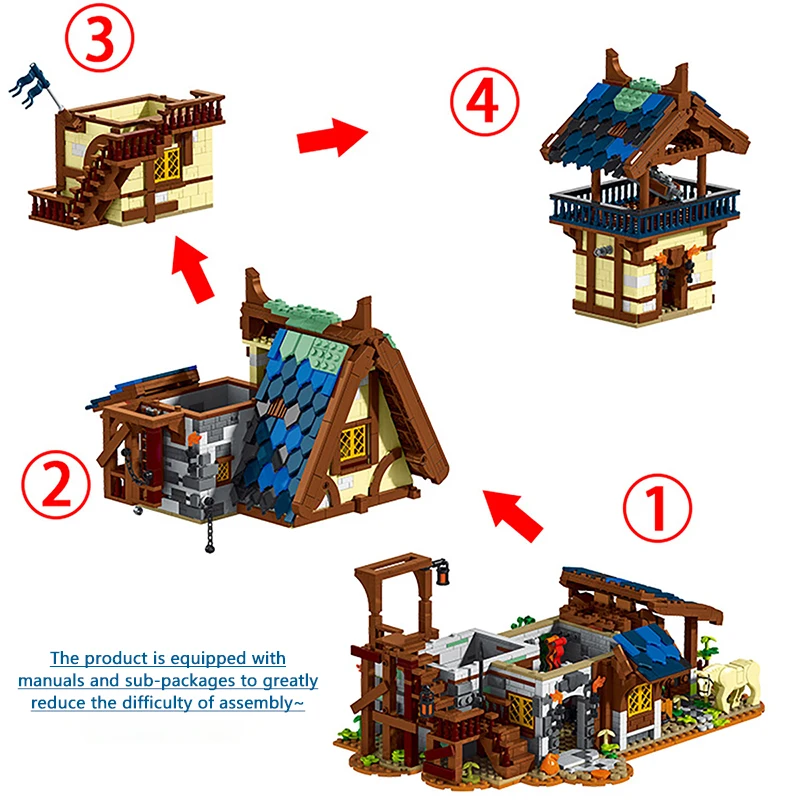 ③

④

②

①

The product is equipped with manuals and sub-packages to greatly reduce the difficulty of assembly~