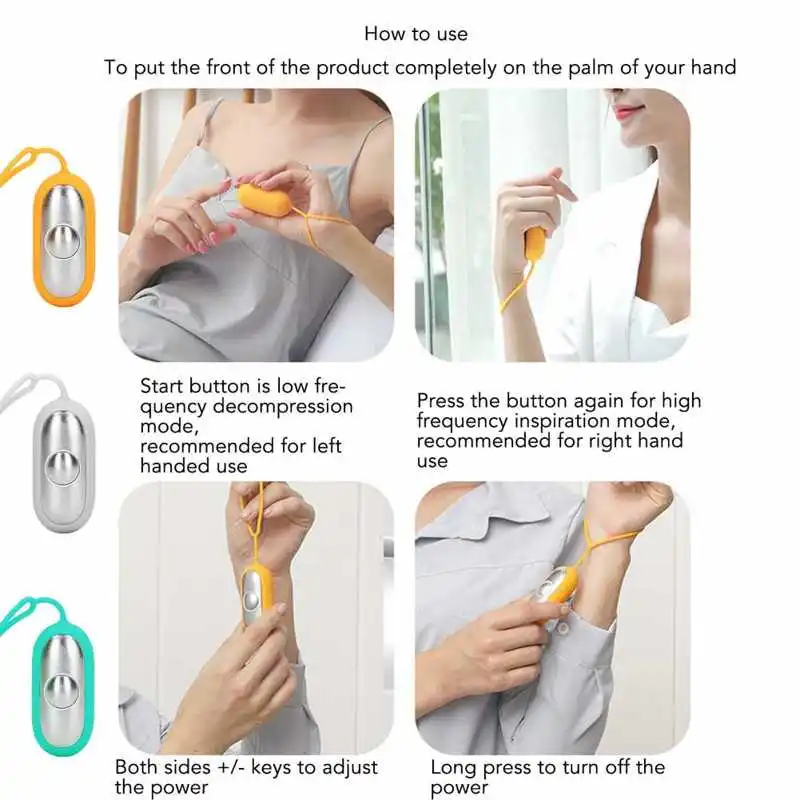 How to use

To put the front of the product completely on the palm of your hand

Start button is low frequency decompression mode, recommended for left handed use

Press the button again for high frequency inspiration mode, recommended for right hand use

Both sides +/- keys to adjust the power

Long press to turn off the power