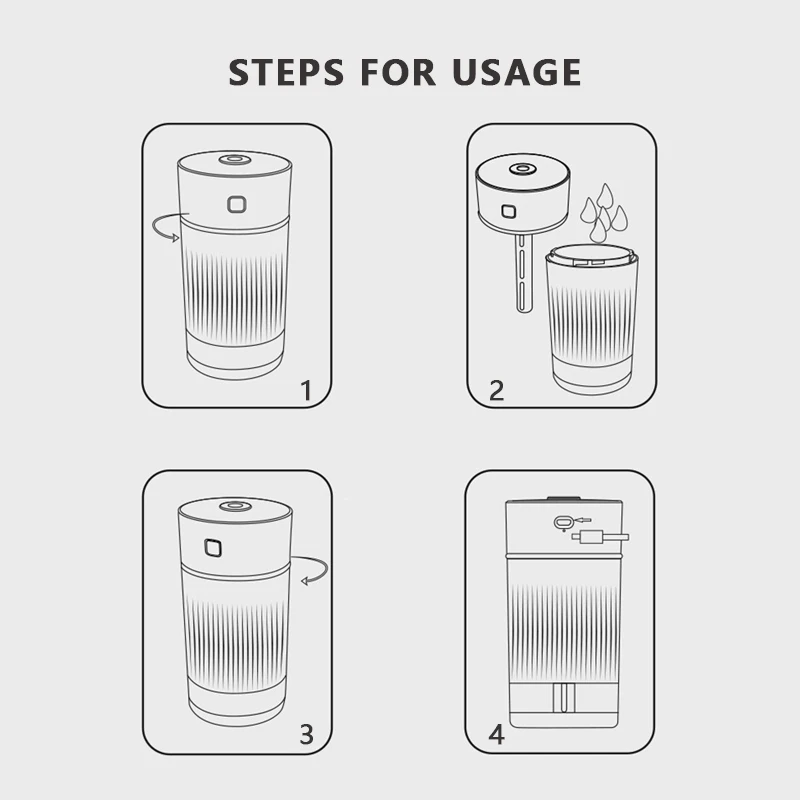 STEPS FOR USAGE

1

2

3

4