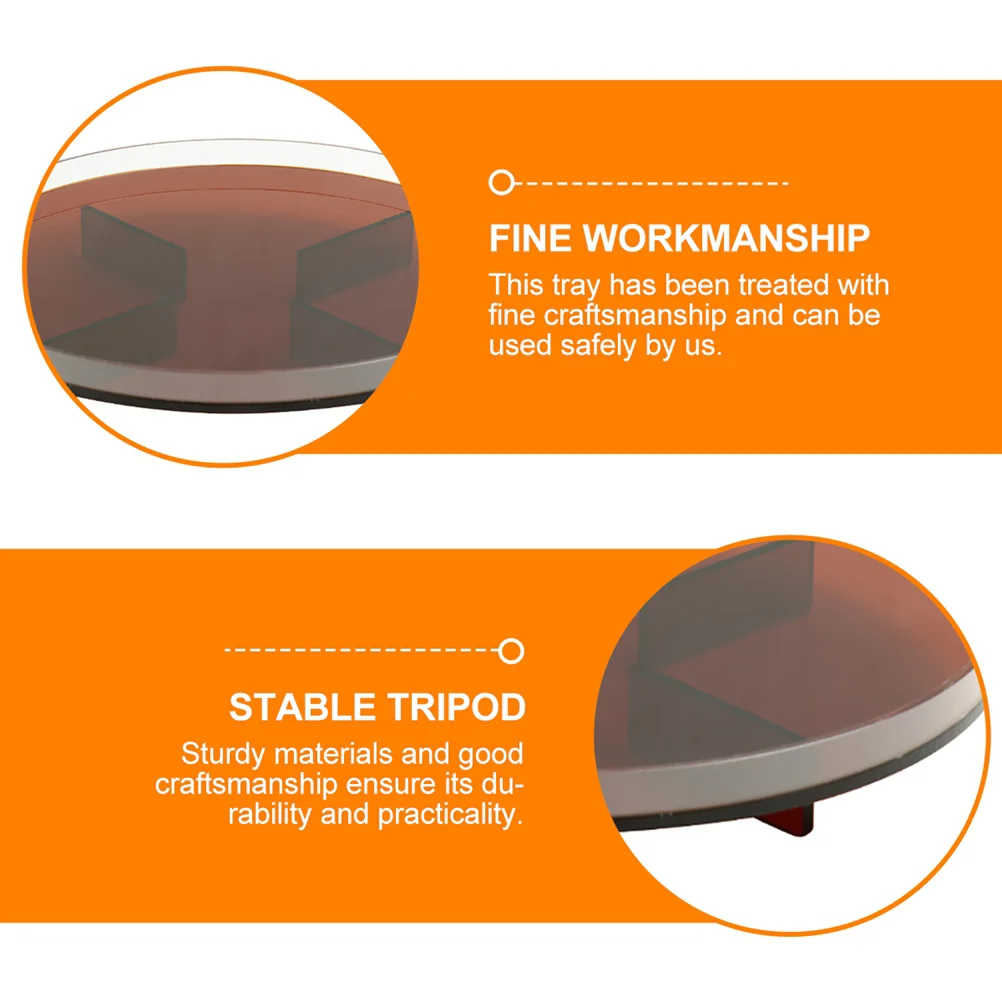 FINE WORKMANSHIP

This tray has been treated with fine craftsmanship and can be used safely by us.

STABLE TRIPOD

Sturdy materials and good craftsmanship ensure its durability and practicality.