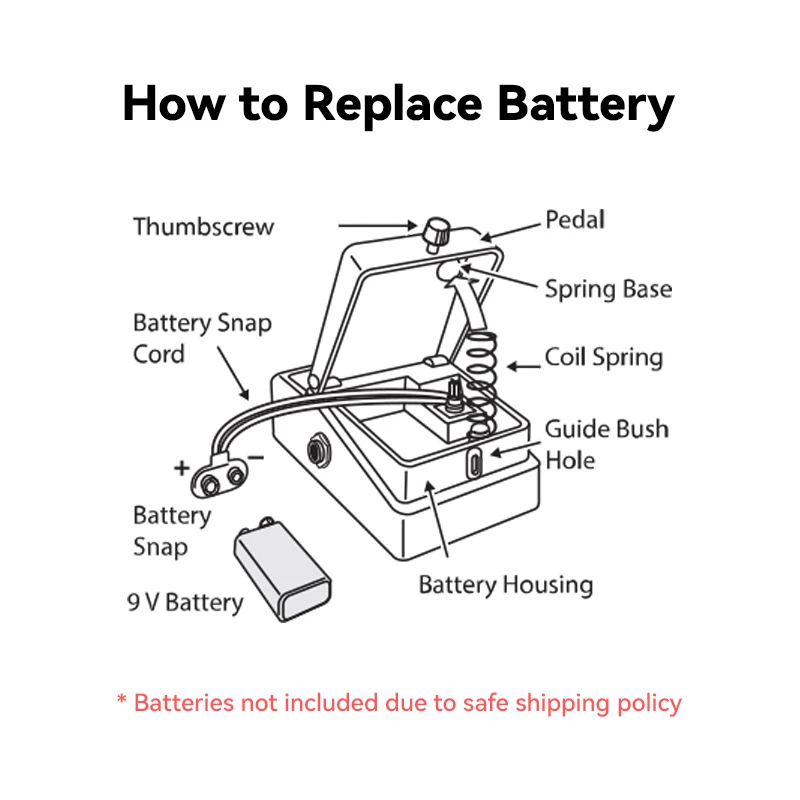 How to Replace Battery

Thumbscrew

Pedal

Spring Base

Battery Snap Cord

Coil Spring

Guide Bush Hole

+

−

Battery Snap

9 V Battery

Battery Housing

* Batteries not included due to safe shipping policy