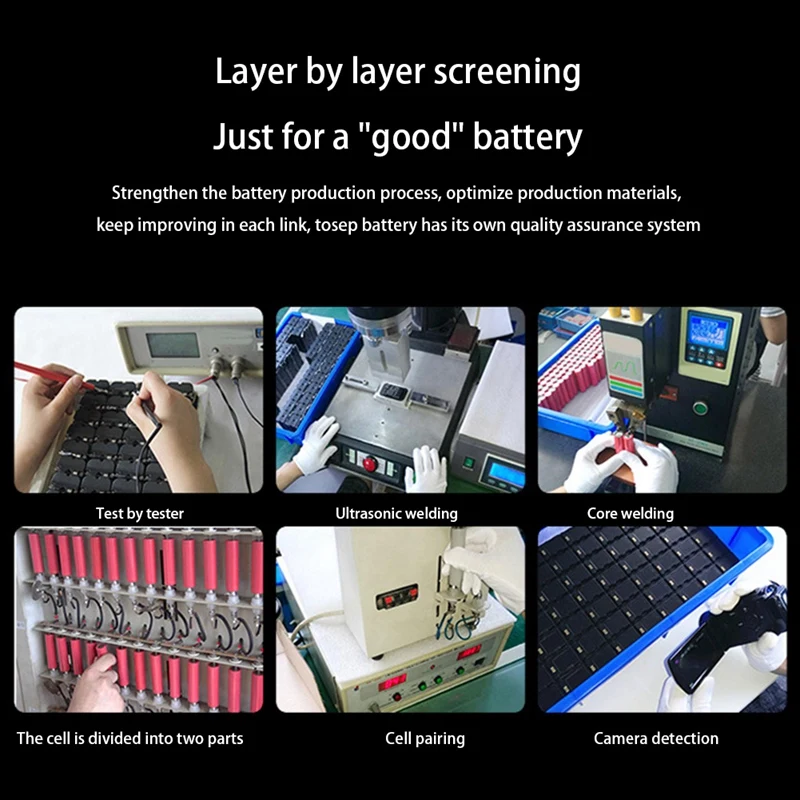 Layer by layer screening

Just for a "good" battery

Strengthen the battery production process, optimize production materials, keep improving in each link, tosep battery has its own quality assurance system

Test by tester

Ultrasonic welding

Core welding

The cell is divided into two parts

Cell pairing

Camera detection