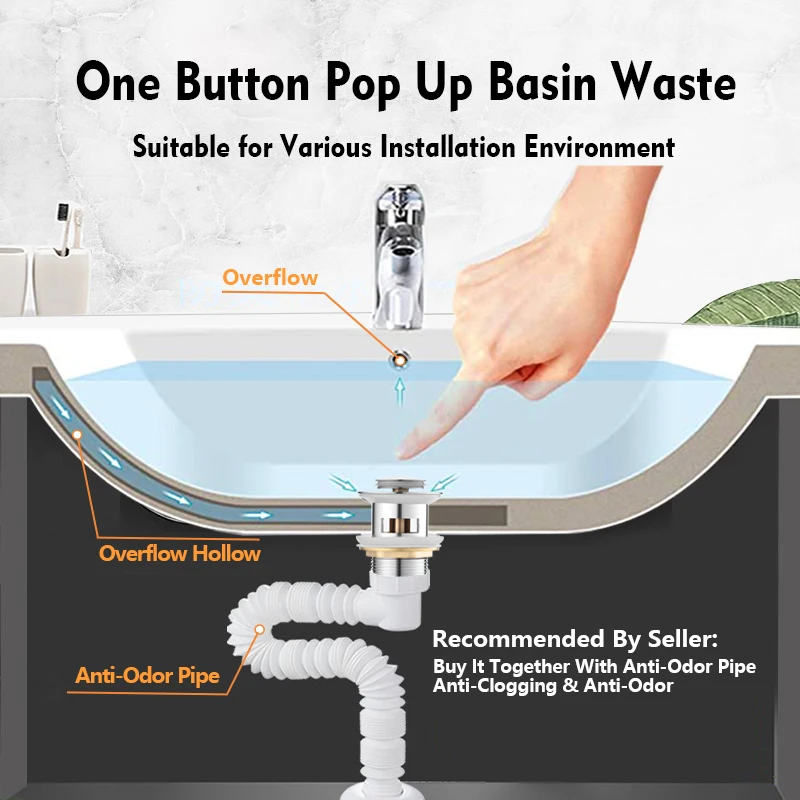 One Button Pop Up Basin Waste

Suitable for Various Installation Environment

Overflow

Overflow Hollow

Anti-Odor Pipe

Recommended By Seller:
Buy It Together With Anti-Odor Pipe
Anti-Clogging & Anti-Odor