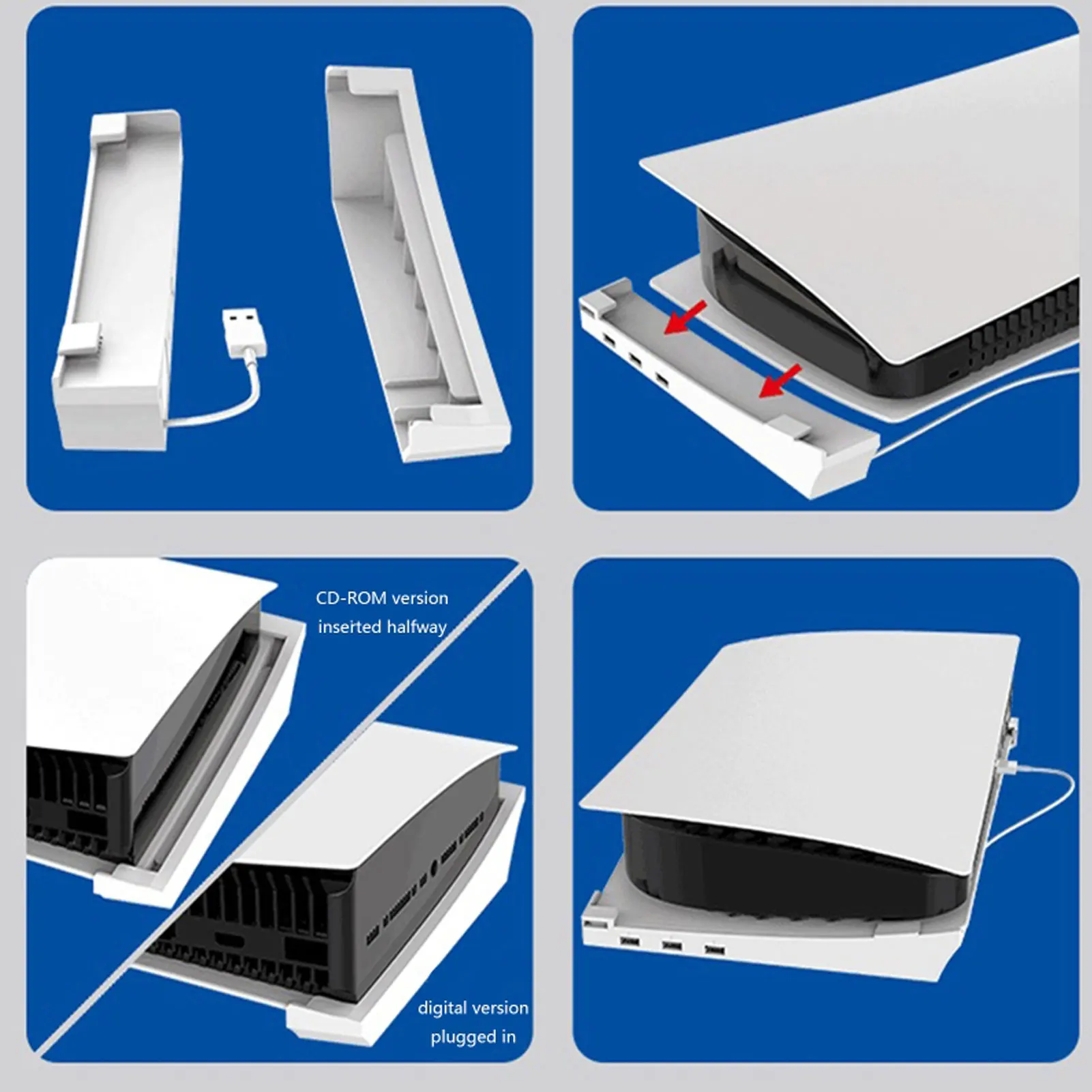 CD-ROM version
inserted halfway

digital version
plugged in