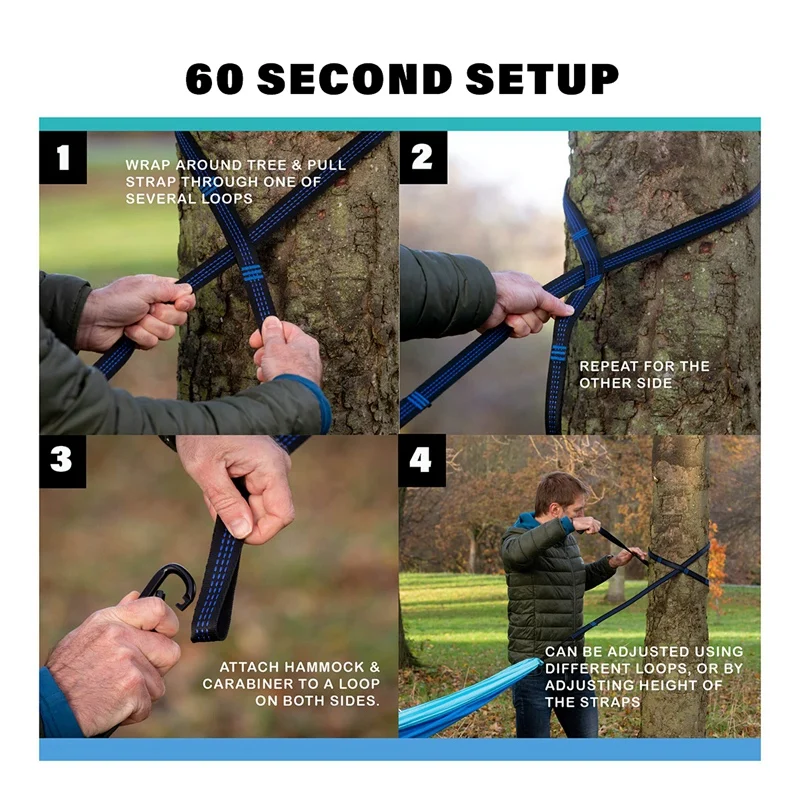 60 SECOND SETUP

1

WRAP AROUND TREE & PULL STRAP THROUGH ONE OF SEVERAL LOOPS

2

REPEAT FOR THE OTHER SIDE

3

ATTACH HAMMOCK & CARABINER TO A LOOP ON BOTH SIDES.

4

CAN BE ADJUSTED USING DIFFERENT LOOPS, OR BY ADJUSTING HEIGHT OF THE STRAPS