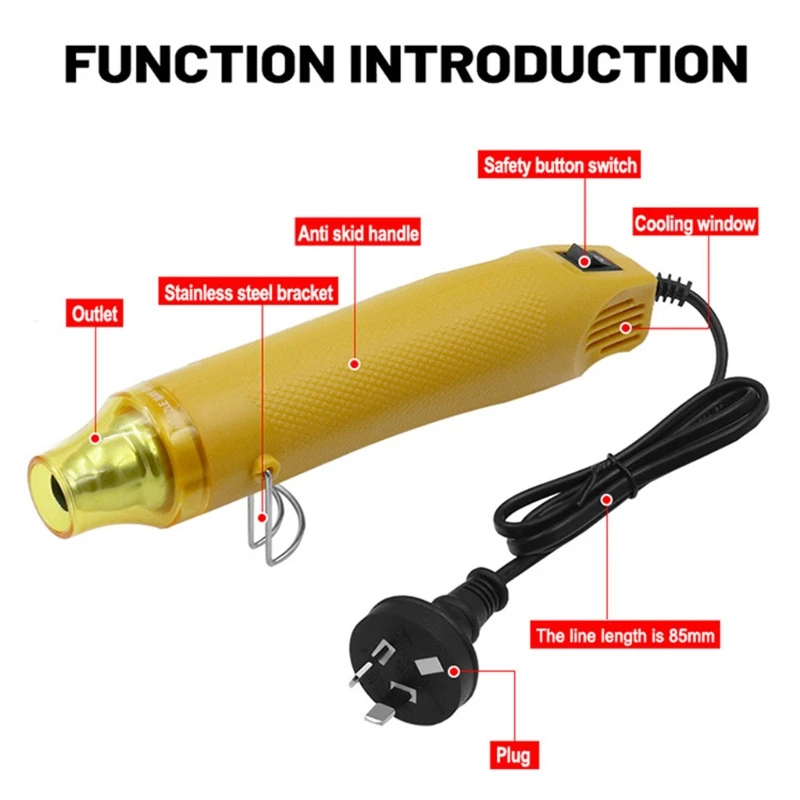 FUNCTION INTRODUCTION

Safety button switch

Cooling window

Anti skid handle

Stainless steel bracket

Outlet

The line length is 85mm

Plug