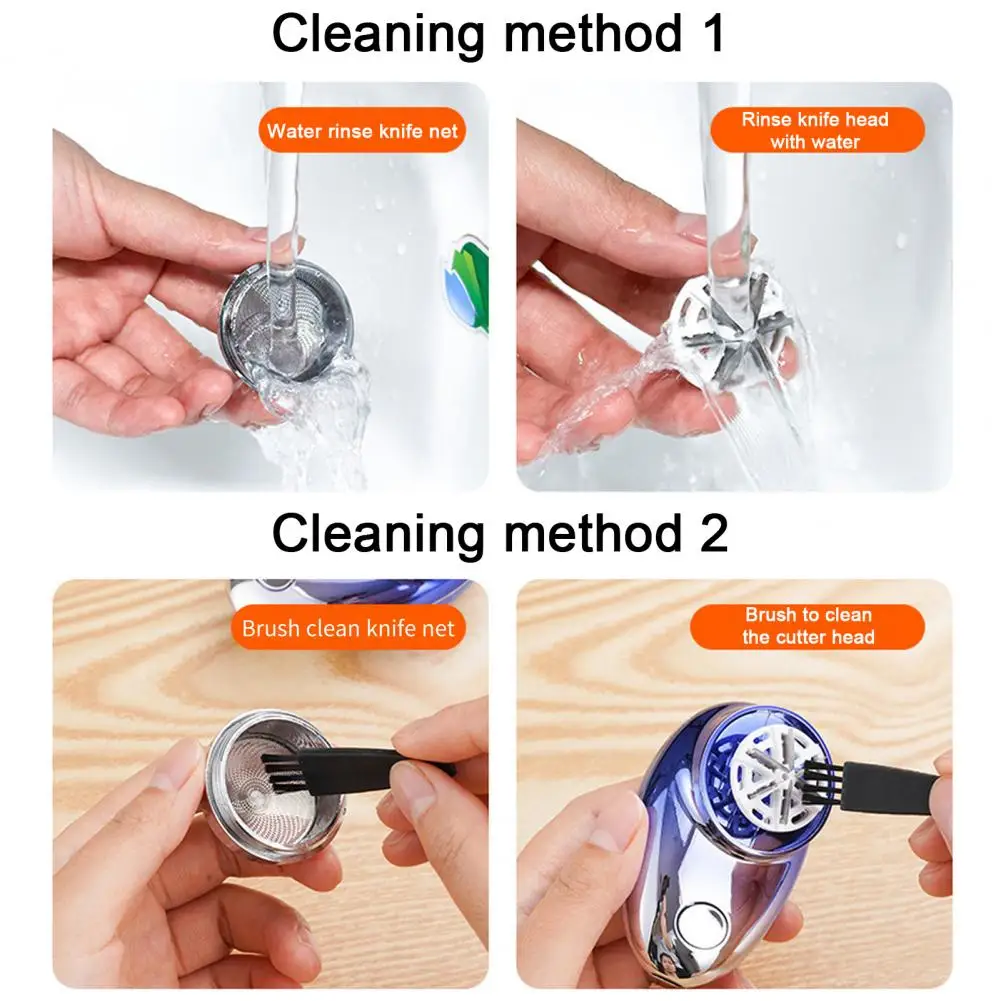 Cleaning method 1

Water rinse knife net

Rinse knife head with water

Cleaning method 2

Brush clean knife net

Brush to clean the cutter head