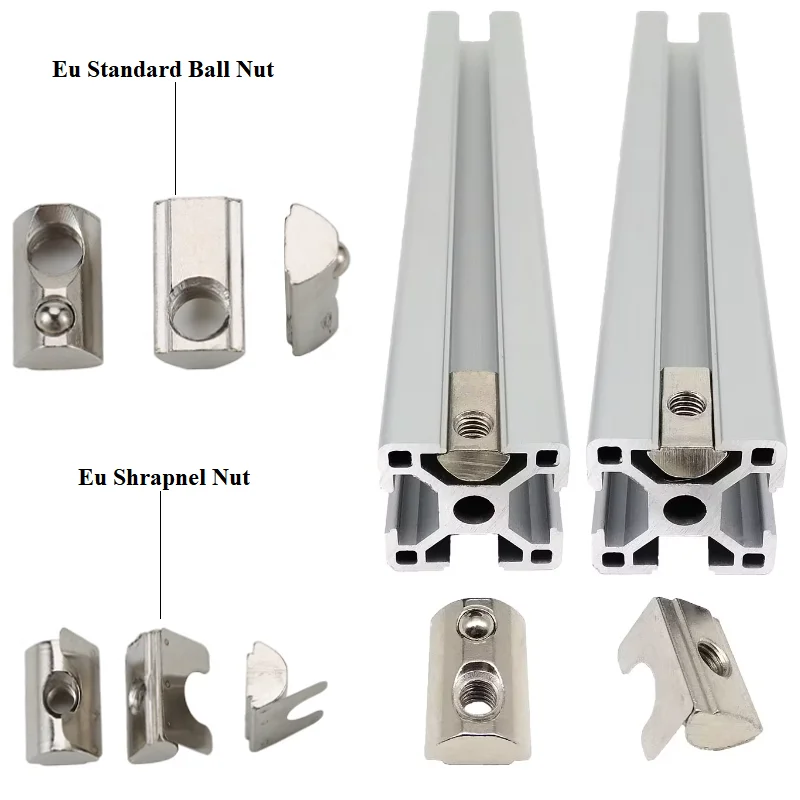 Eu Standard Ball Nut

Eu Shrapnel Nut