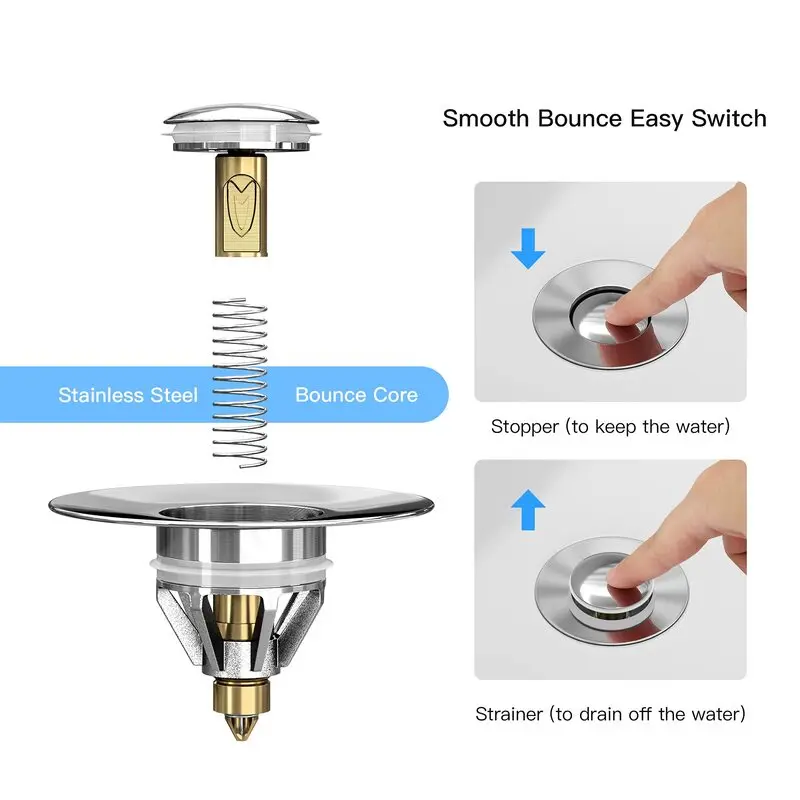 Smooth Bounce Easy Switch

Stainless Steel Bounce Core

Stopper (to keep the water)

Strainer (to drain off the water)