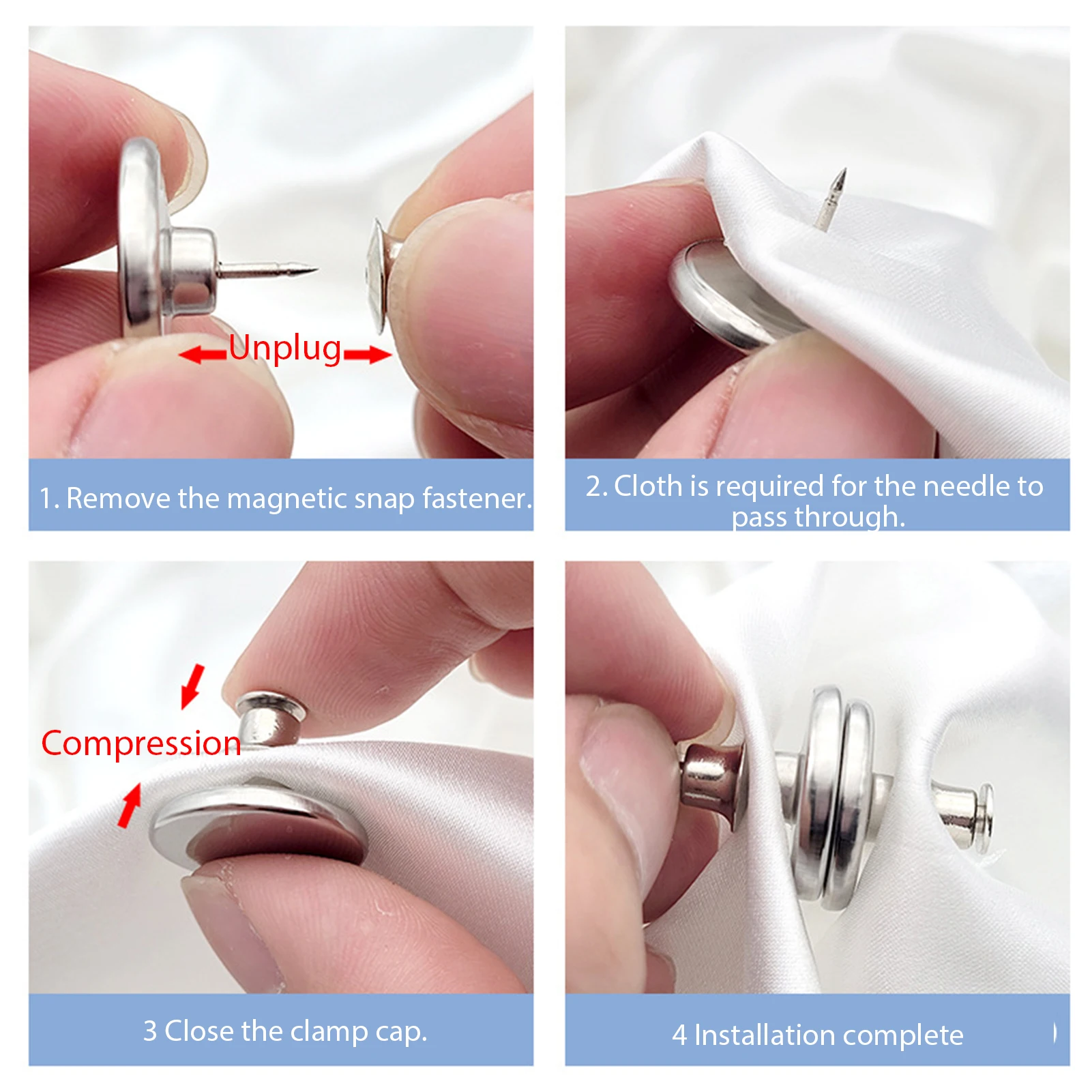 Unplug

1. Remove the magnetic snap fastener.

2. Cloth is required for the needle to pass through.

Compression

3 Close the clamp cap.

4 Installation complete