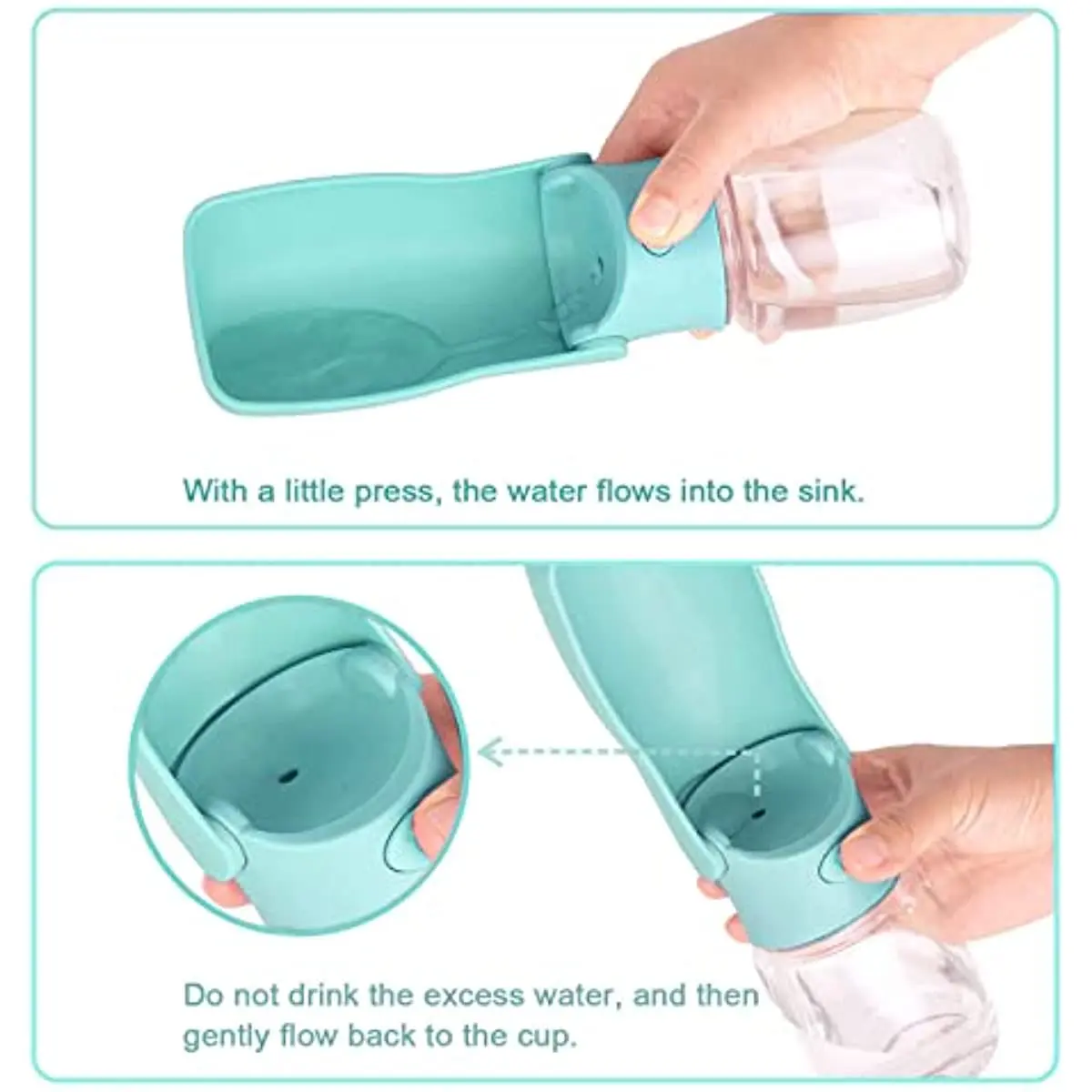 With a little press, the water flows into the sink.

Do not drink the excess water, and then gently flow back to the cup.